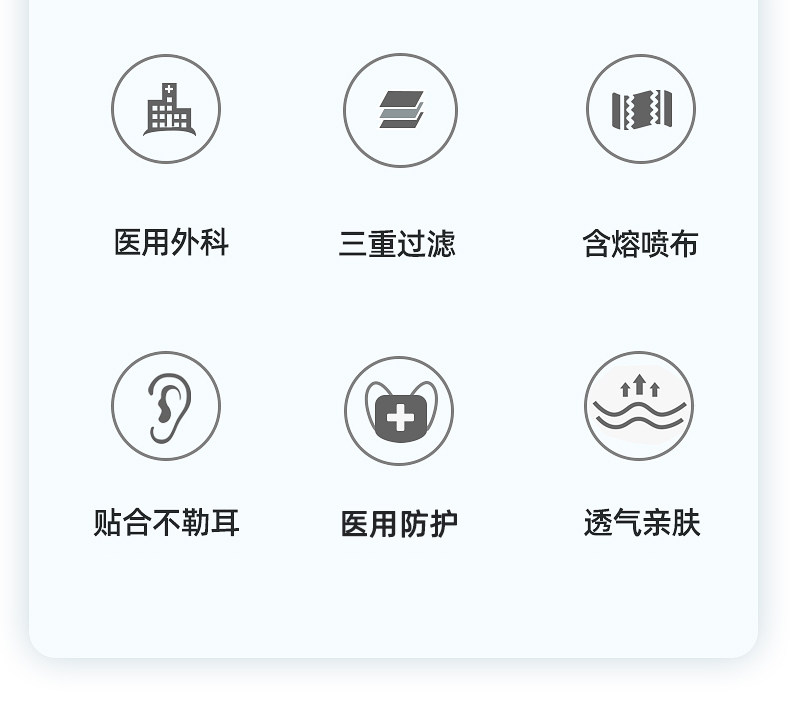 医用外科 三重过滤 含熔喷布

贴合不勒耳 医用防护 透气亲肤