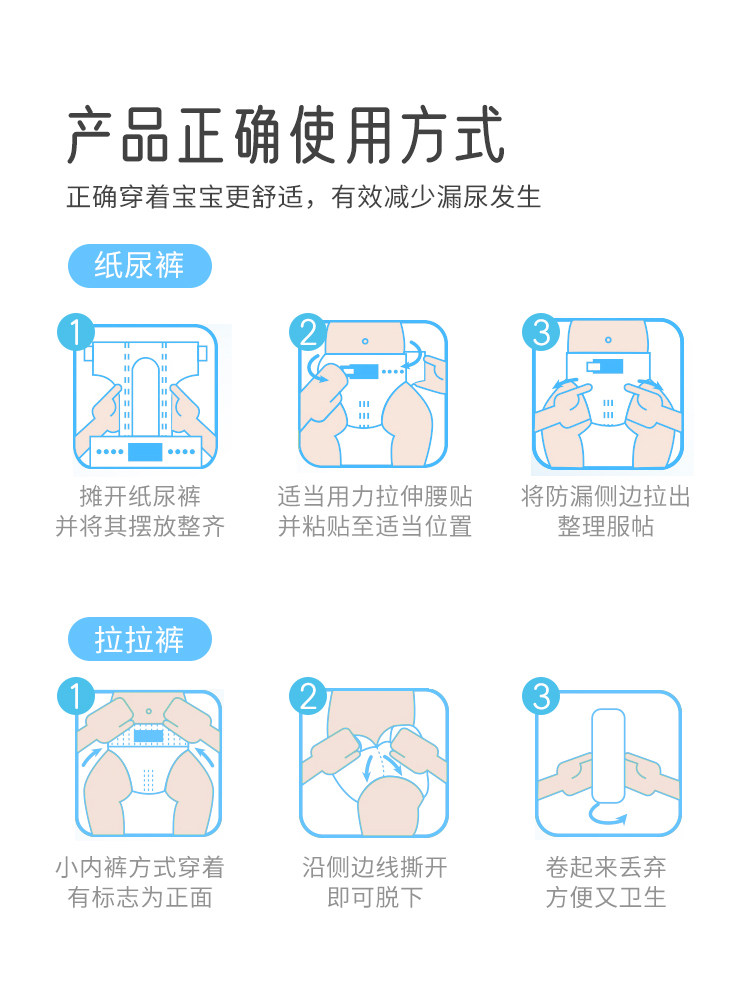 产品正确使用方式

正确穿着宝宝更舒适，有效减少漏尿发生

纸尿裤

1

摊开纸尿裤
并将其摆放整齐

2

适当用力拉伸腰贴
并粘贴至适当位置

3

将防漏侧边拉出
整理服帖

拉拉裤

1

小内裤方式穿着
有标志为正面

2

沿侧边线撕开
即可脱下

3

卷起来丢弃
方便又卫生