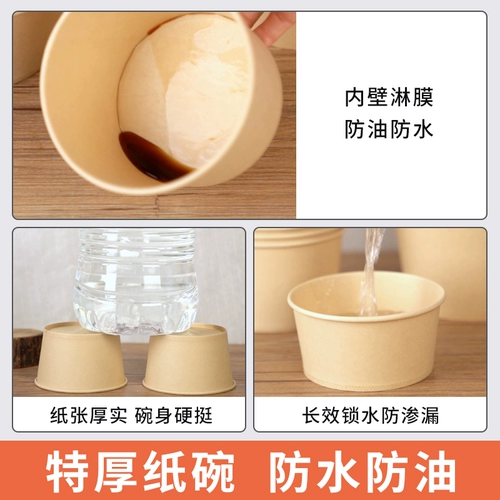 内壁淋膜
防油防水

纸张厚实 碗身硬挺

长效锁水防渗漏

特厚纸碗 防水防油