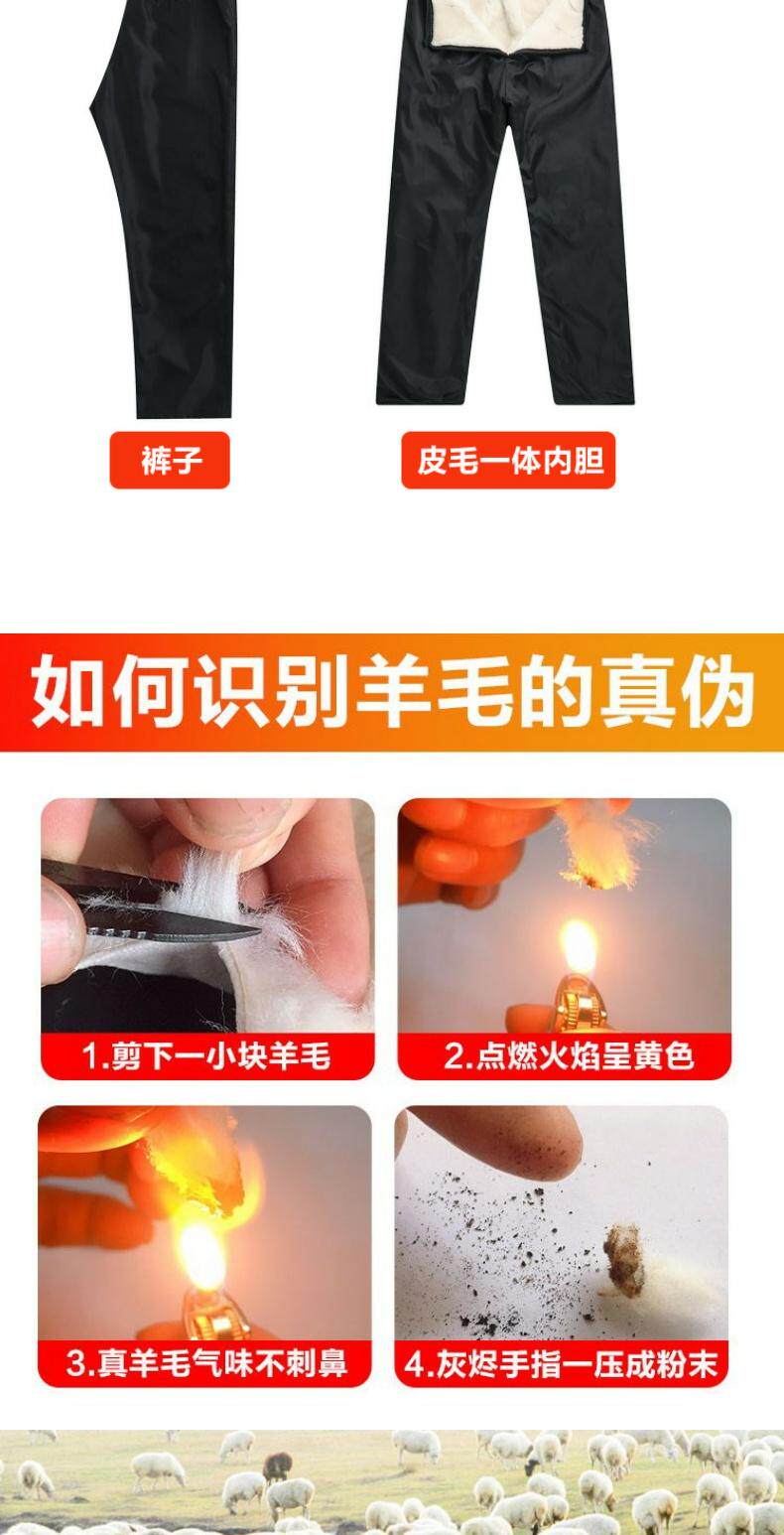 裤子

皮毛一体内胆

如何识别羊毛的真伪

1.剪下一小块羊毛

2.点燃火焰呈黄色

3.真羊毛气味不刺鼻

4.灰烬手指一压成粉末