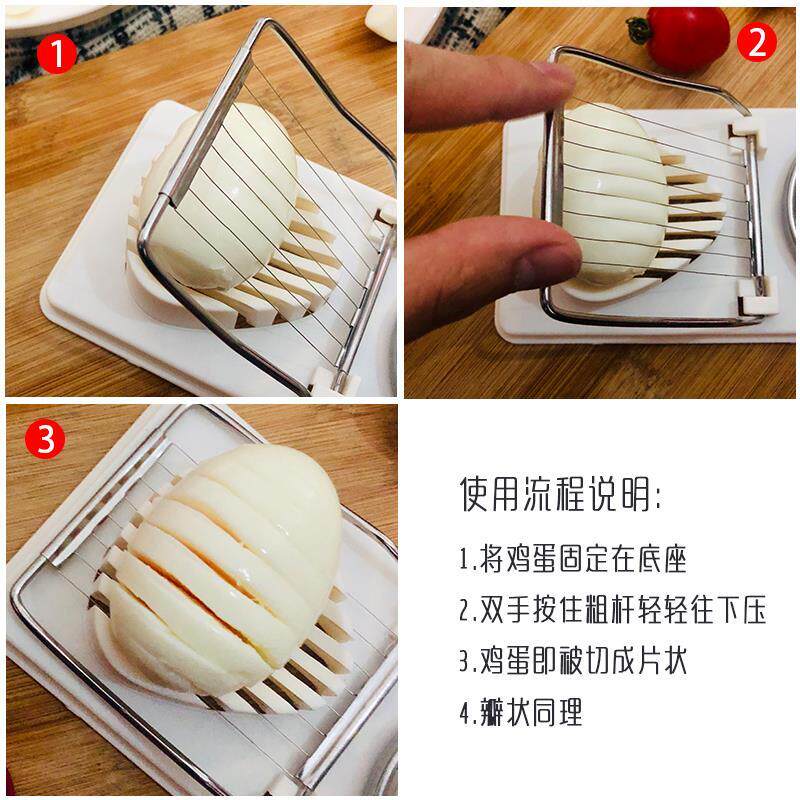 1

2

3

使用流程说明:

1.将鸡蛋固定在底座

2.双手按住粗杆轻轻往下压

3.鸡蛋即被切成片状

4.瓣状同理