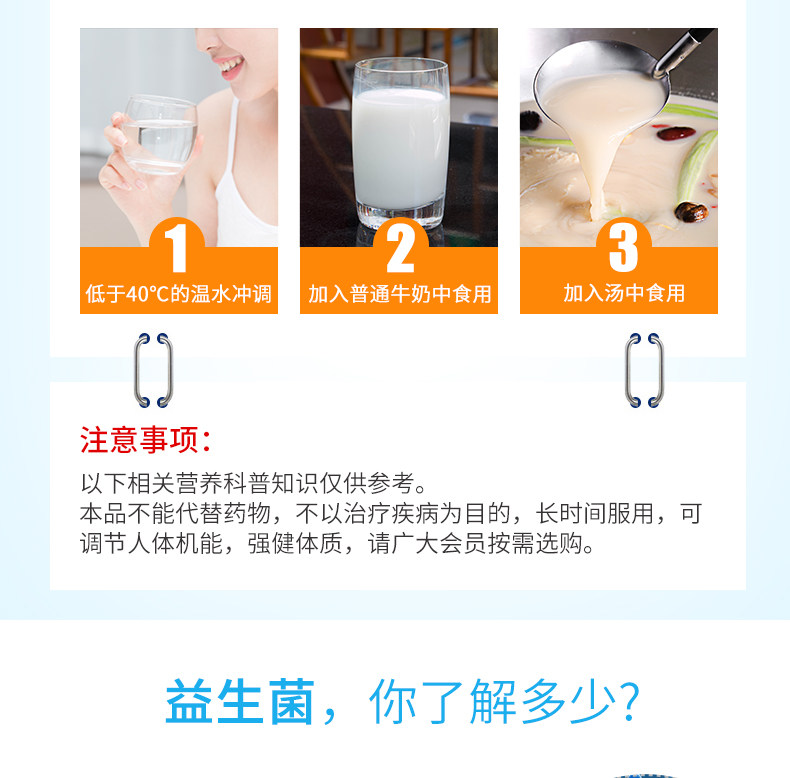 1
低于40°C的温水冲调

2
加入普通牛奶中食用

3
加入汤中食用

注意事项：

以下相关营养科普知识仅供参考。
本品不能代替药物，不以治疗疾病为目的，长时间服用，可调节人体机能，强健体质，请广大会员按需选购。

益生菌，你了解多少？