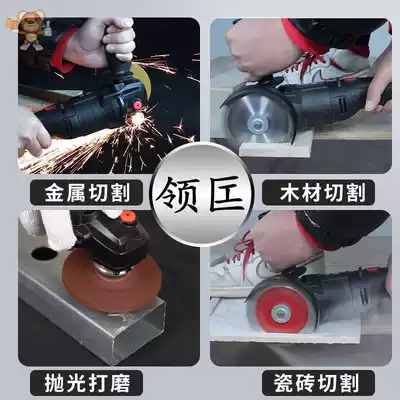 金属切割

领匠

木材切割

抛光打磨

瓷砖切割