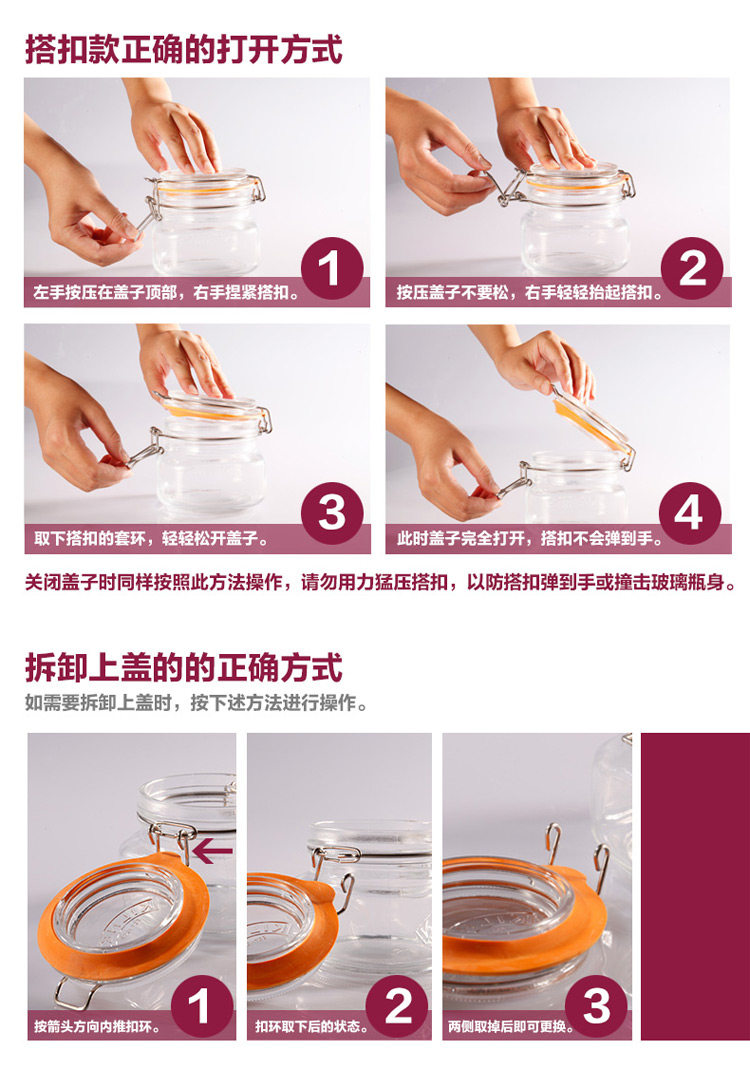 搭扣款正确的打开方式

左手按压在盖子顶部，右手捏紧搭扣。 1

按压盖子不要松，右手轻轻抬起搭扣。 2

取下搭扣的套环，轻轻松开盖子。 3

此时盖子完全打开，搭扣不会弹到手。 4

关闭盖子时同样按照此方法操作，请勿用力猛压搭扣，以防搭扣弹到手或撞击玻璃瓶身。

拆卸上盖的的正确方式

如需要拆卸上盖时，按下述方法进行操作。

按箭头方向内推扣环。 1

扣环取下后的状态。 2

两侧取掉后即可更换。 3