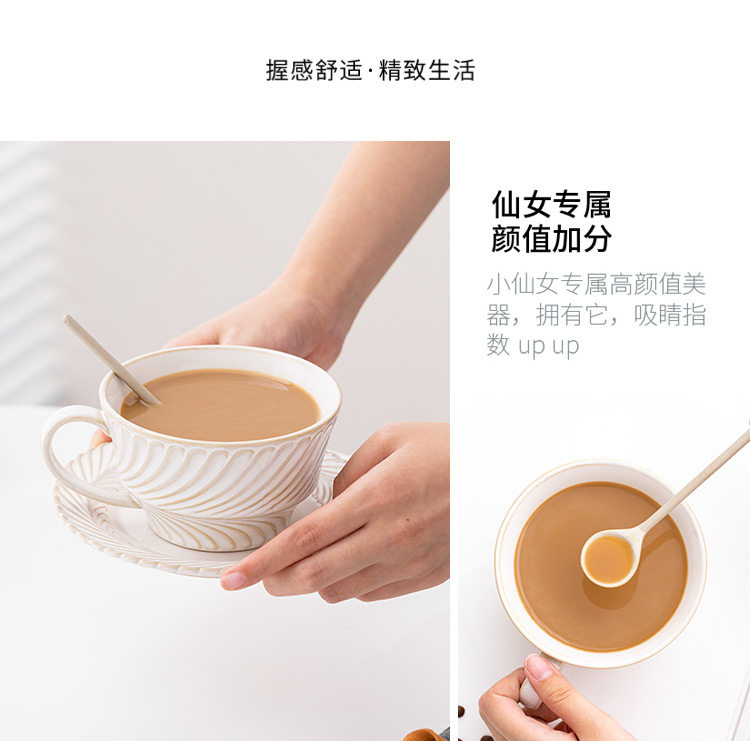 握感舒适·精致生活

仙女专属
颜值加分

小仙女专属高颜值美器，拥有它，吸睛指数 up up