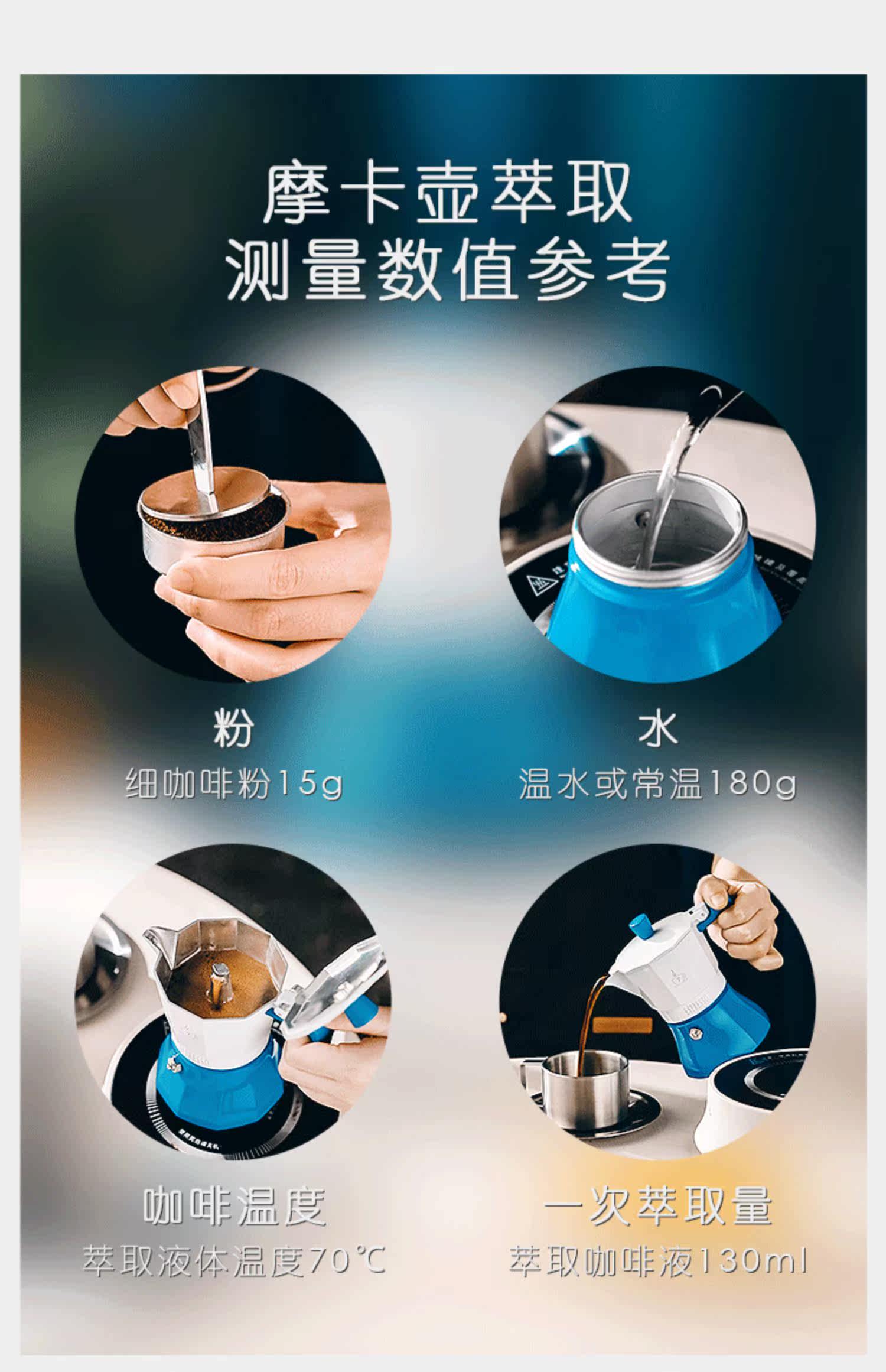 摩卡壶萃取
测量数值参考

粉
细咖啡粉15g

水
温水或常温180g

咖啡温度
萃取液体温度70℃

一次萃取量
萃取咖啡液130ml