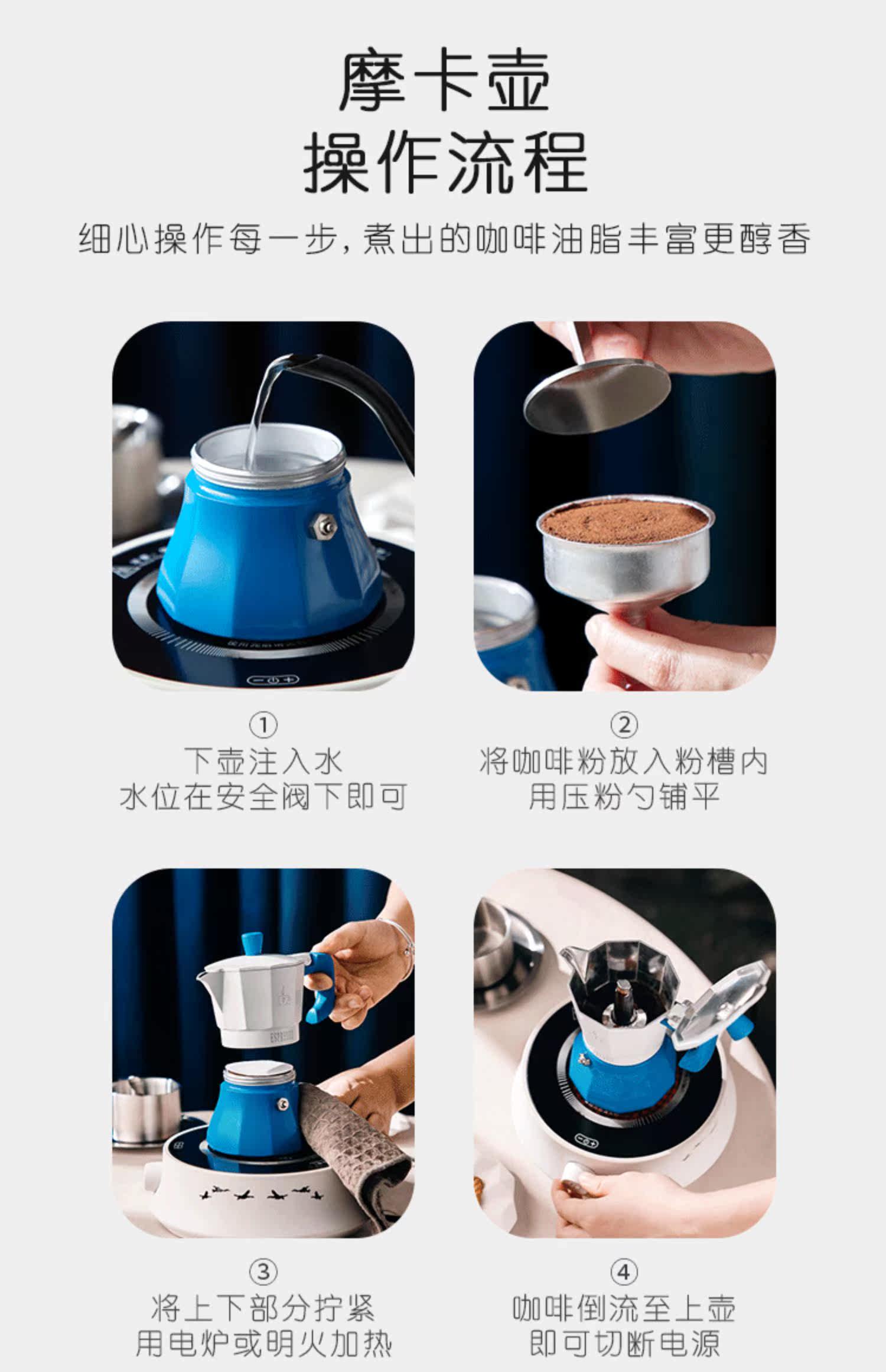 摩卡壶
操作流程

细心操作每一步，煮出的咖啡油脂丰富更醇香

①
下壶注入水
水位在安全阀下即可

②
将咖啡粉放入粉槽内
用压粉勺铺平

③
将上下部分拧紧
用电炉或明火加热

④
咖啡倒流至上壶
即可切断电源