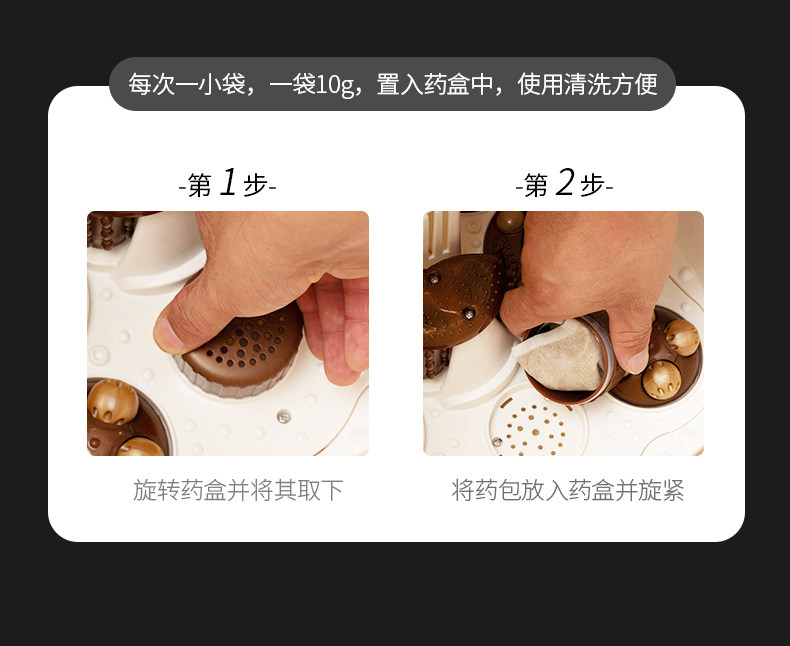 每次一小袋，一袋10g，置入药盒中，使用清洗方便

-第 1 步-

旋转药盒并将其取下

-第 2 步-

将药包放入药盒并旋紧