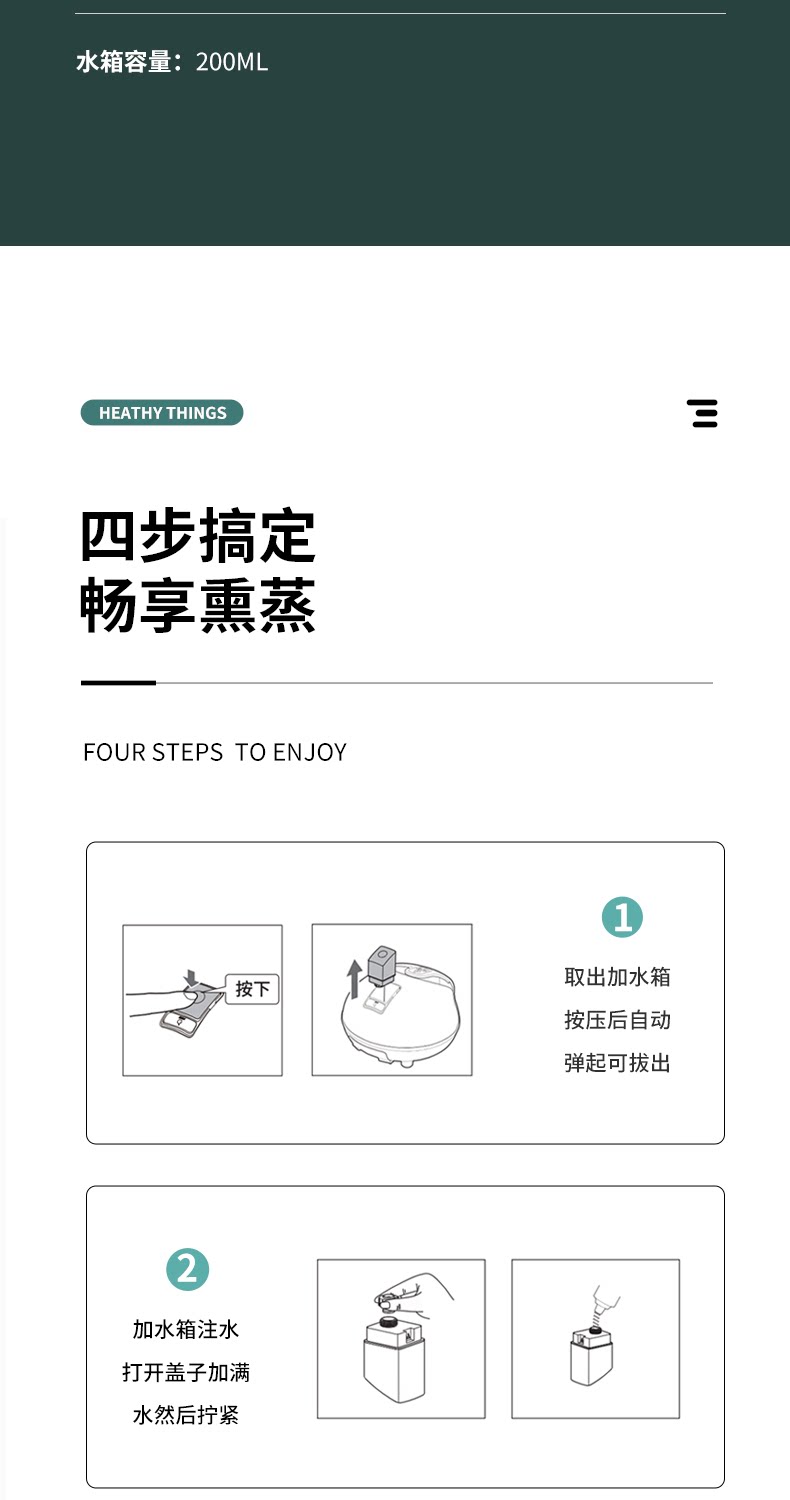 水箱容量：200ML

HEATHY THINGS

四步搞定
畅享熏蒸

FOUR STEPS TO ENJOY

按下

1
取出加水箱
按压后自动
弹起可拔出

2
加水箱注水
打开盖子加满
水然后拧紧