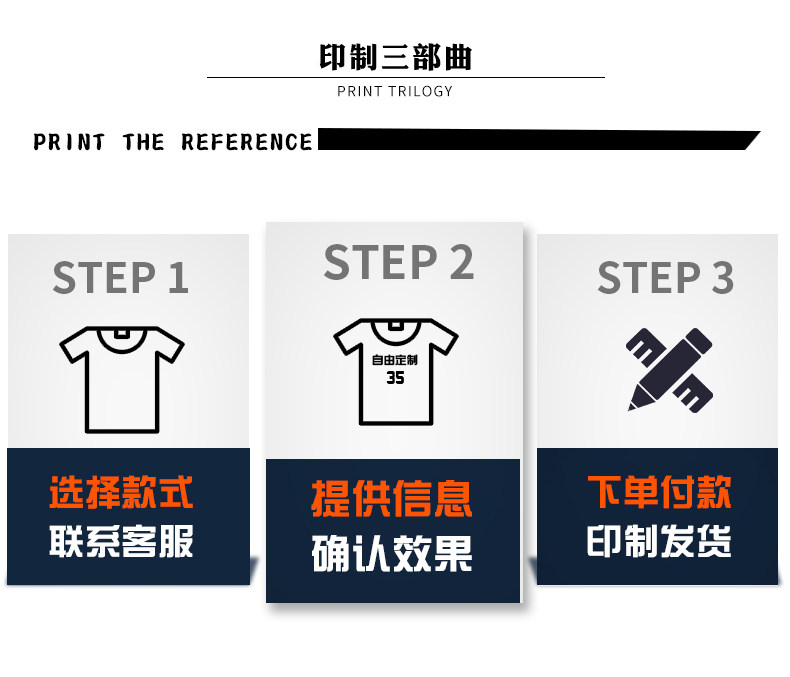 印制三部曲
PRINT TRILOGY

PRINT THE REFERENCE

STEP 1

选择款式
联系客服

STEP 2

自由定制
35

提供信息
确认效果

STEP 3

下单付款
印制发货