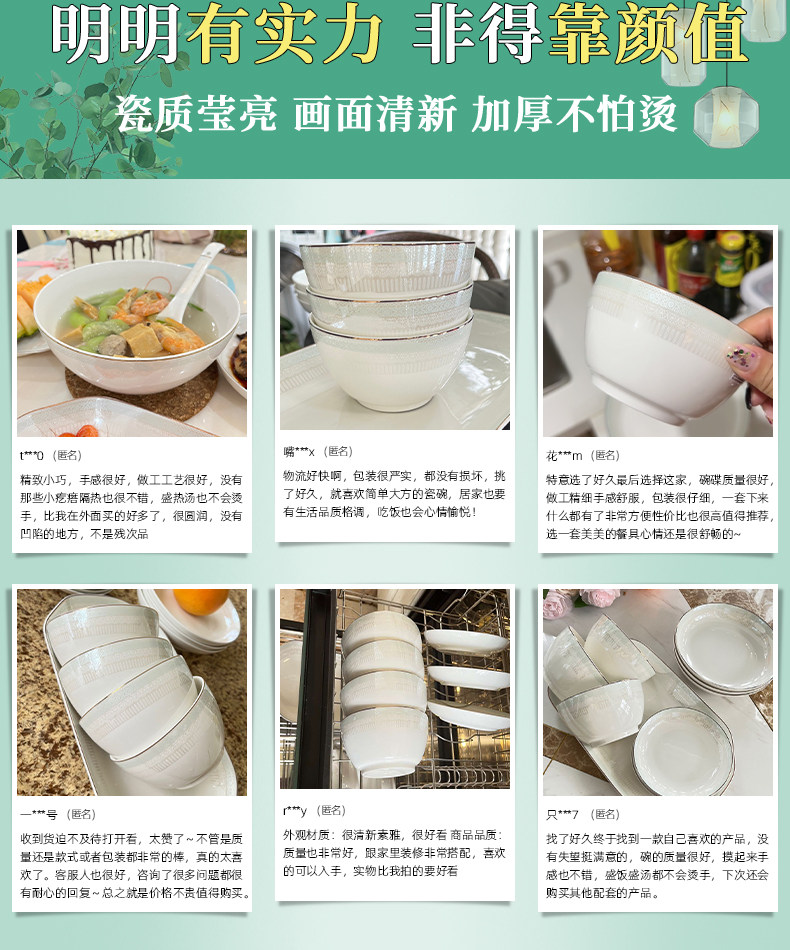 明明有实力 非得靠颜值

瓷质莹亮 画面清新 加厚不怕烫

t***0 （匿名）

精致小巧，手感很好，做工工艺很好，没有那些小疙瘩隔热也很不错，盛热汤也不会烫手，比我在外面买的好多了，很圆润，没有凹陷的地方，不是残次品

嘴***x （匿名）

物流好快啊，包装很严实，都没有损坏，挑了好久，就喜欢简单大方的瓷碗，居家也要有生活品质格调，吃饭也会心情愉悦！

花***m （匿名）

特意选了好久最后选择这家，碗碟质量很好，做工精细手感舒服，包装很仔细，一套下来什么都有了非常方便性价比也很高值得推荐，选一套美美的餐具心情还是很舒畅的~

一***号 （匿名）

收到货迫不及待打开看，太赞了~不管是质量还是款式或者包装都非常的棒，真的太喜欢了。客服人也很好，咨询了很多问题都很有耐心的回复~总之就是价格不贵值得购买。

r***y （匿名）

外观材质：很清新素雅，很好看 商品品质：质量也非常好，跟家里装修非常搭配，喜欢的可以入手，实物比我拍的要好看

只***7 （匿名）

找了好久终于找到一款自己喜欢的产品，没有失望挺满意的，碗的质量很好，摸起来手感也不错，盛饭盛汤都不会烫手，下次还会购买其他配套的产品。