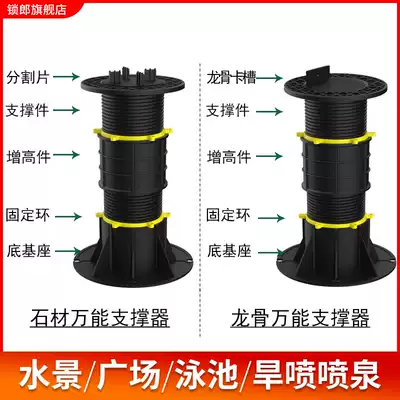 锁郎旗舰店

分割片
支撑件
增高件
固定环
底基座

石材万能支撑器

龙骨卡槽
支撑件
增高件
固定环
底基座

龙骨万能支撑器

水景/广场/泳池/旱喷喷泉