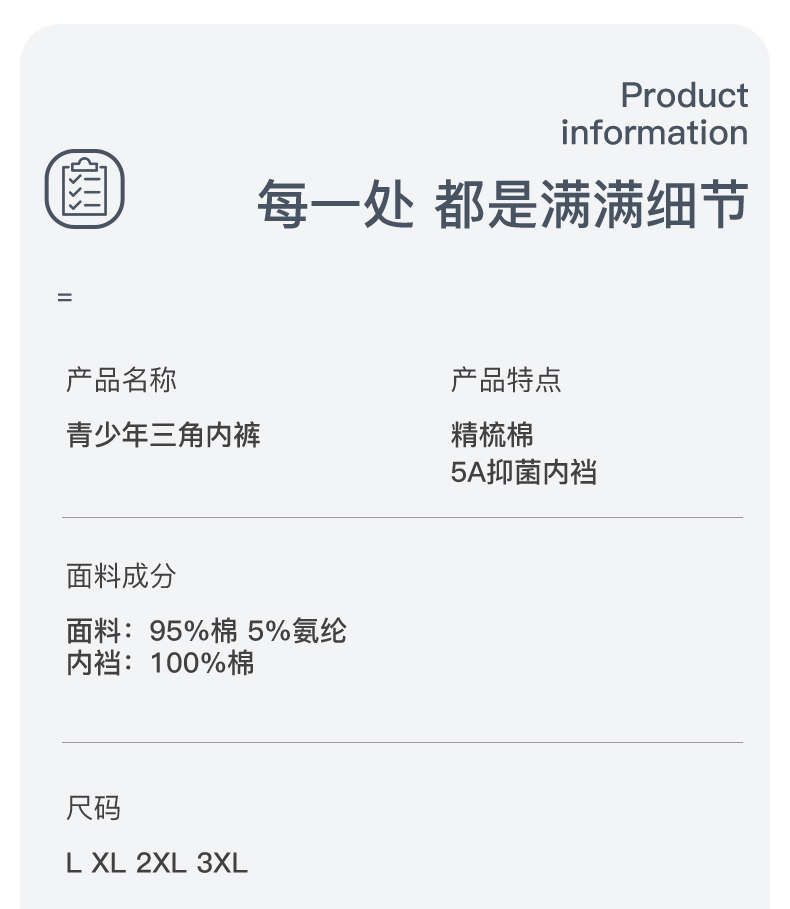 Product
information

每一处 都是满满细节

=

产品名称

青少年三角内裤

产品特点

精梳棉
5A抑菌内裆

面料成分

面料：95%棉 5%氨纶
内裆：100%棉

尺码

L XL 2XL 3XL