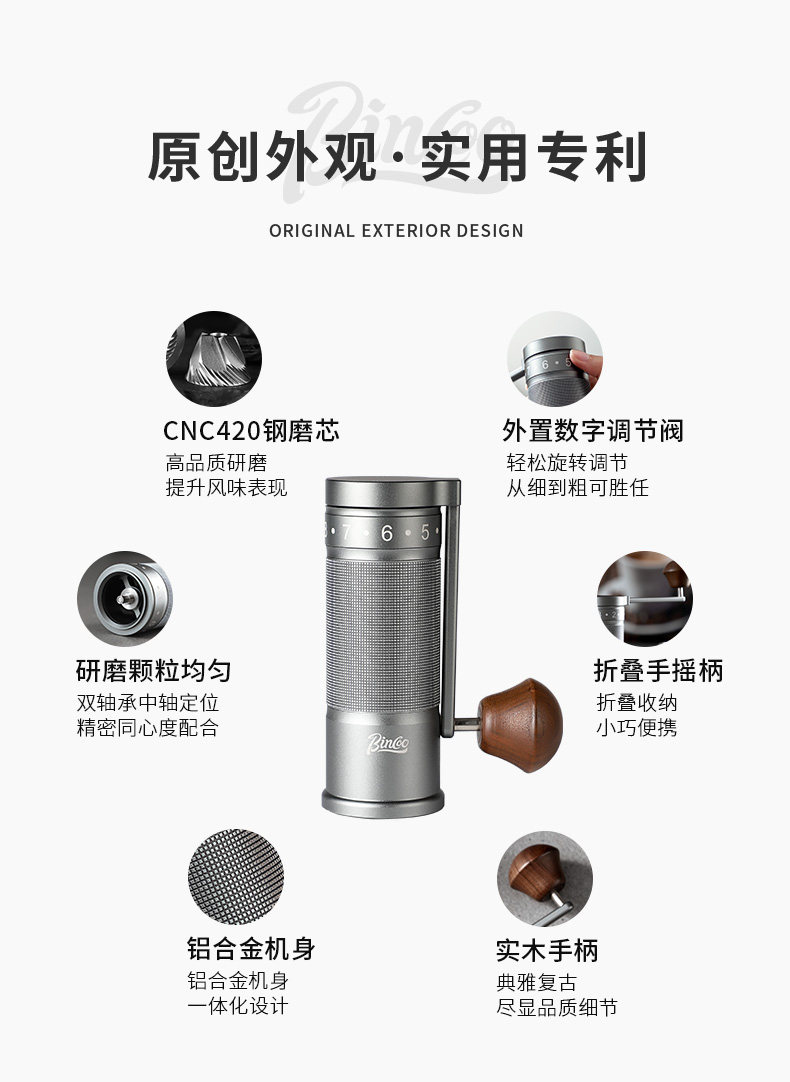 Bincoo

原创外观·实用专利

ORIGINAL EXTERIOR DESIGN

CNC420钢磨芯
高品质研磨
提升风味表现

外置数字调节阀
轻松旋转调节
从细到粗可胜任

7 6 5

研磨颗粒均匀
双轴承中轴定位
精密同心度配合

折叠手摇柄
折叠收纳
小巧便携

Bincoo

铝合金机身
铝合金机身
一体化设计

实木手柄
典雅复古
尽显品质细节