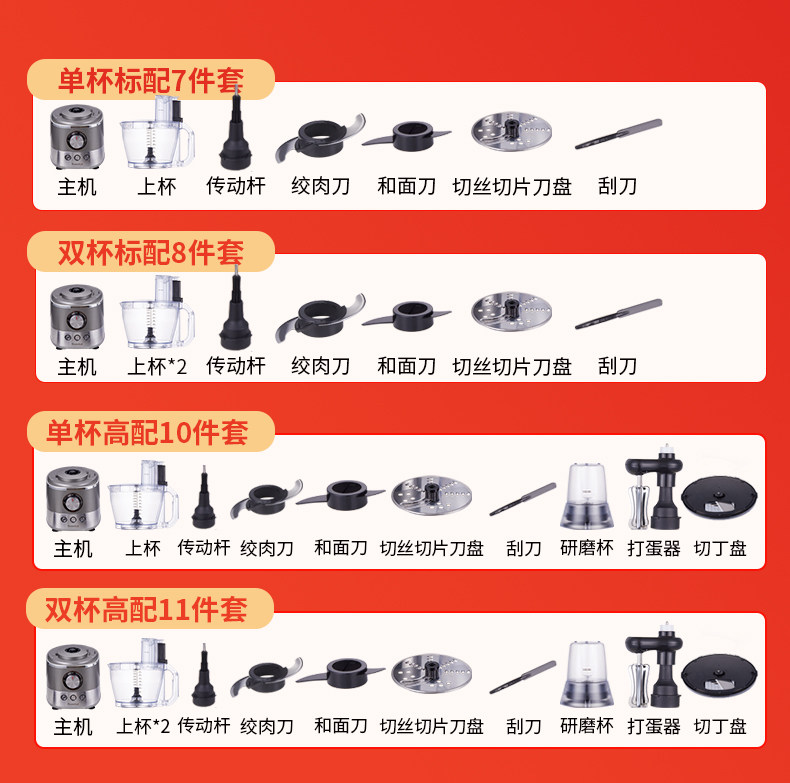 单杯标配7件套

主机 上杯 传动杆 绞肉刀 和面刀 切丝切片刀盘 刮刀

双杯标配8件套

主机 上杯*2 传动杆 绞肉刀 和面刀 切丝切片刀盘 刮刀

单杯高配10件套

主机 上杯 传动杆 绞肉刀 和面刀 切丝切片刀盘 刮刀 研磨杯 打蛋器 切丁盘

双杯高配11件套

主机 上杯*2 传动杆 绞肉刀 和面刀 切丝切片刀盘 刮刀 研磨杯 打蛋器 切丁盘