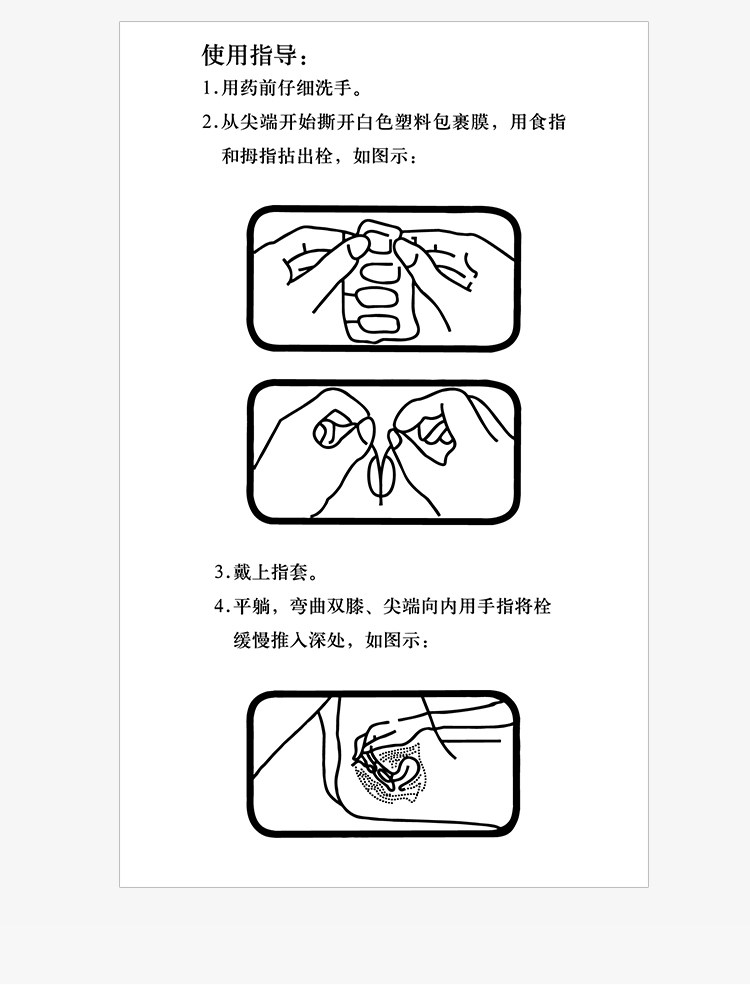 使用指导：

1.用药前仔细洗手。

2.从尖端开始撕开白色塑料包裹膜，用食指和拇指拈出栓，如图示：

3.戴上指套。

4.平躺，弯曲双膝、尖端向内用手指将栓缓慢推入深处，如图示：