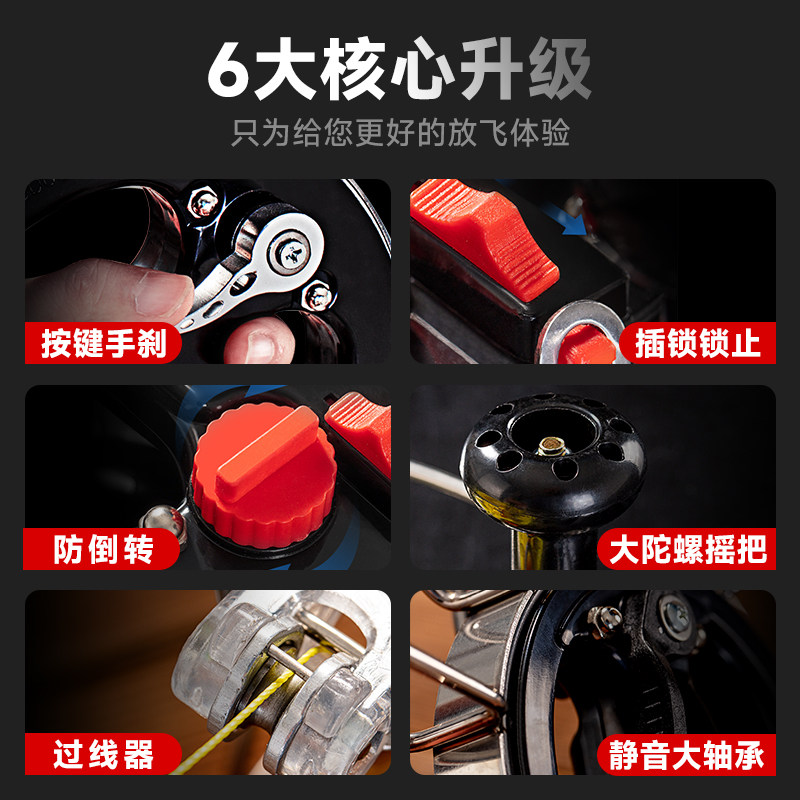 6大核心升级
只为给您更好的放飞体验

按键手刹

插锁锁止

防倒转

大陀螺摇把

过线器

静音大轴承