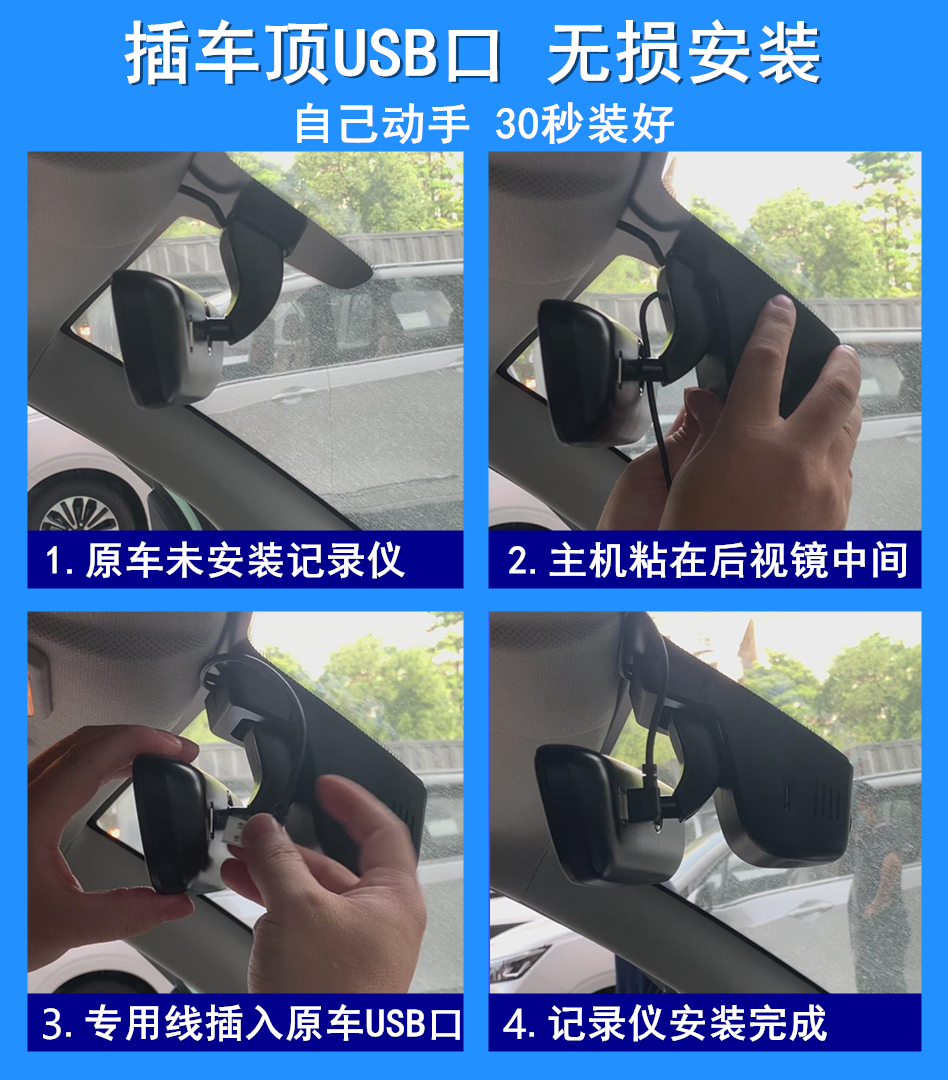 插车顶USB口 无损安装

自己动手 30秒装好

1. 原车未安装记录仪

2. 主机粘在后视镜中间

3. 专用线插入原车USB口

4. 记录仪安装完成