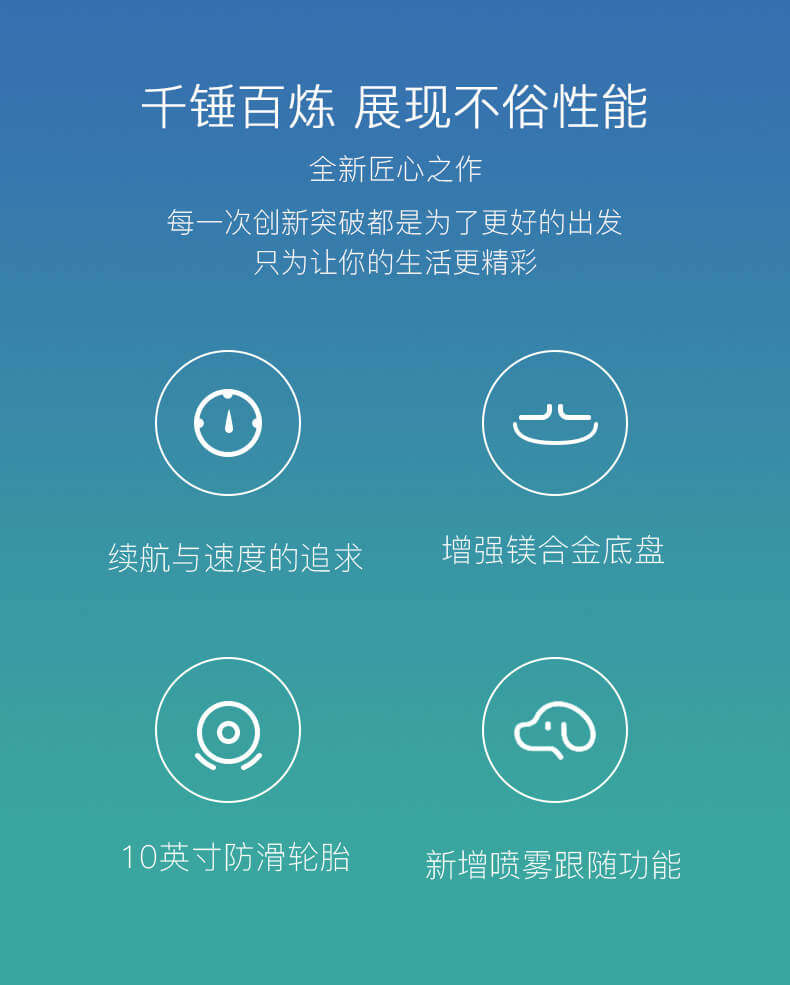 千锤百炼 展现不俗性能

全新匠心之作

每一次创新突破都是为了更好的出发
只为让你的生活更精彩

续航与速度的追求

增强镁合金底盘

10英寸防滑轮胎

新增喷雾跟随功能