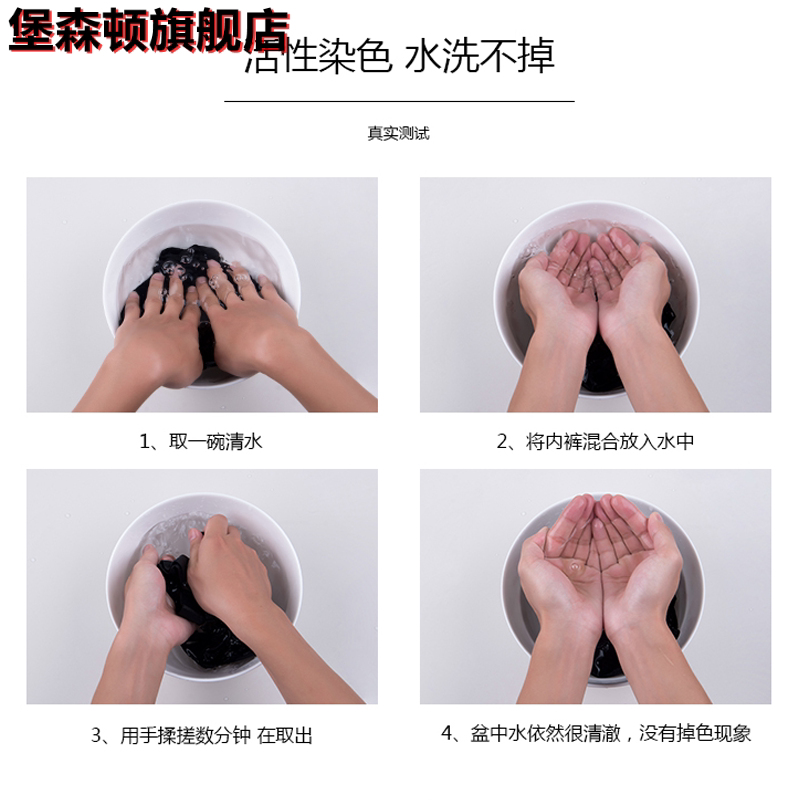 堡森顿旗舰店

活性染色 水洗不掉

真实测试

1、取一碗清水

2、将内裤混合放入水中

3、用手揉搓数分钟 在取出

4、盆中水依然很清澈，没有掉色现象