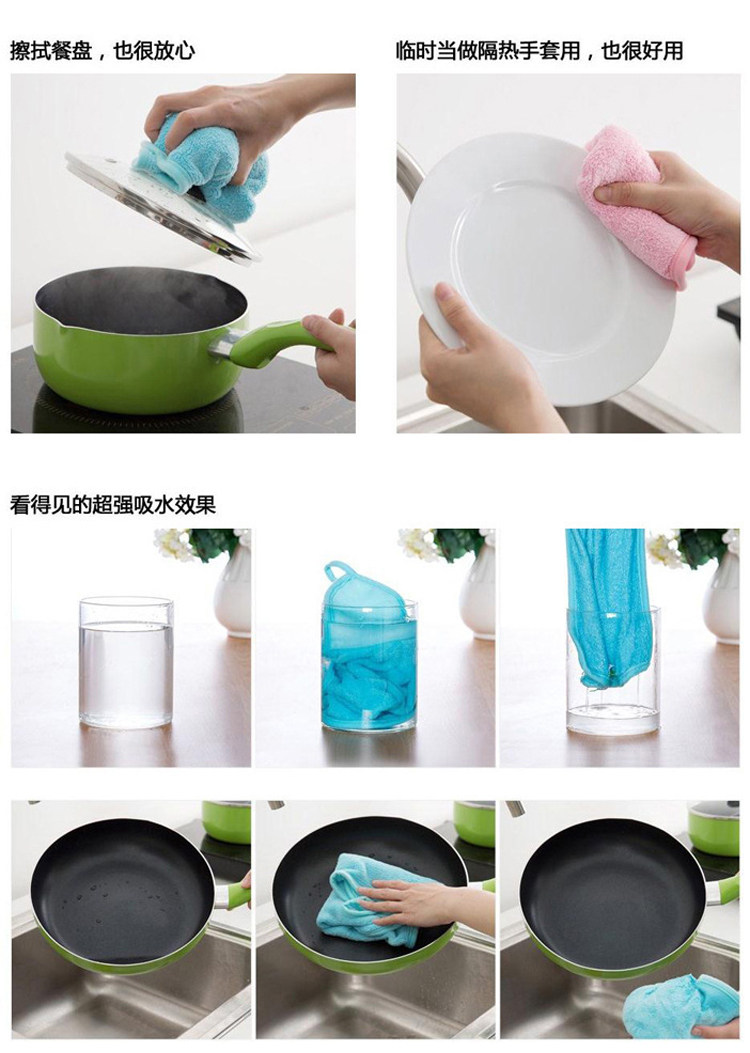 擦拭餐盘，也很放心

临时当做隔热手套用，也很好用

看得见的超强吸水效果