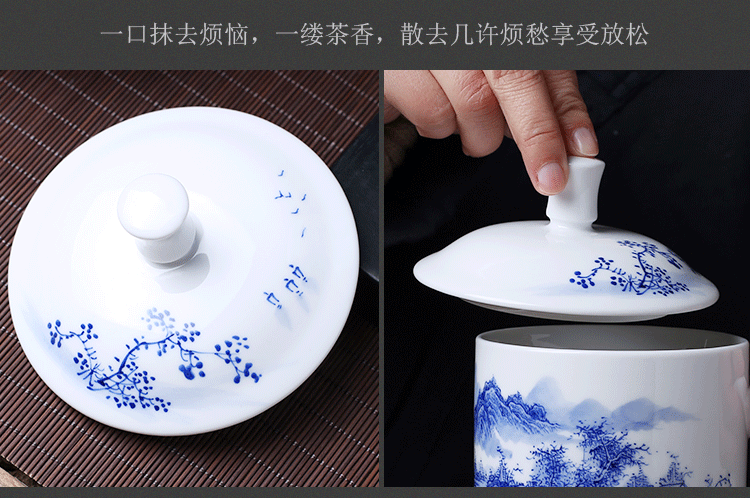 一口抹去烦恼，一缕茶香，散去几许烦愁享受放松