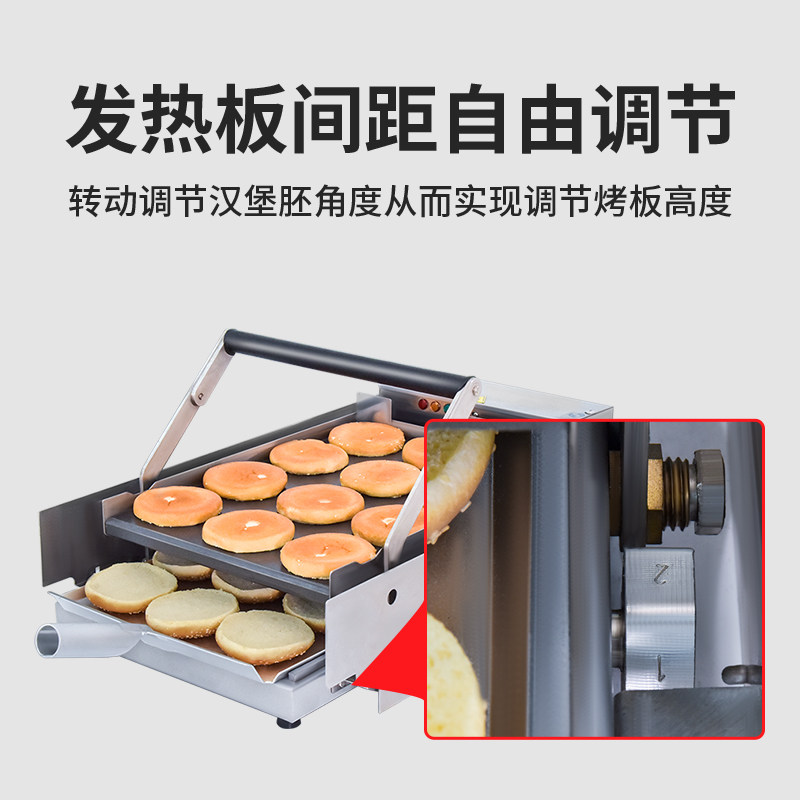 发热板间距自由调节

转动调节汉堡胚角度从而实现调节烤板高度

2

1