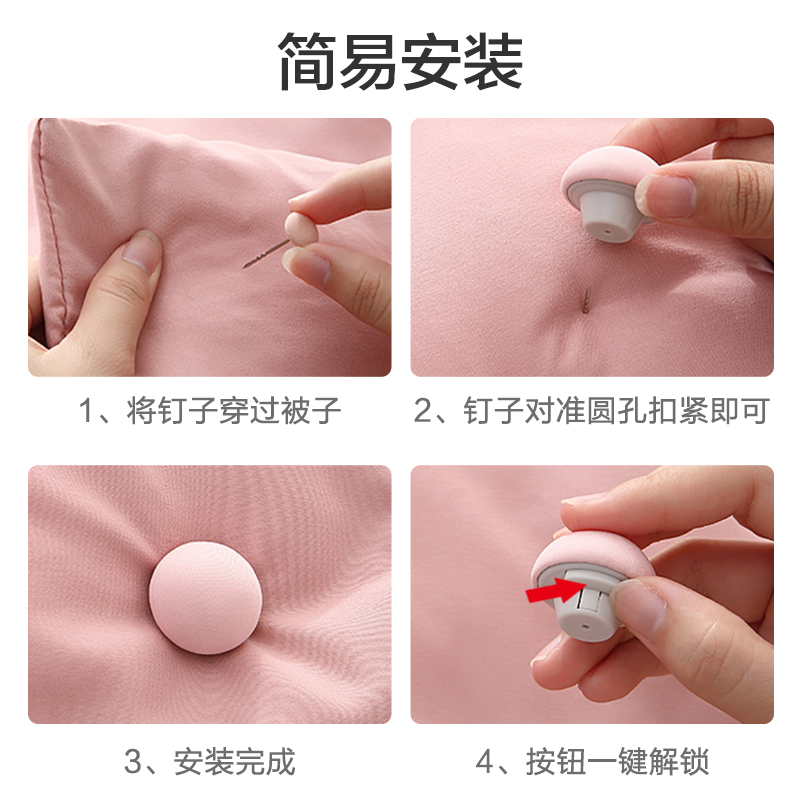 简易安装

1、将钉子穿过被子

2、钉子对准圆孔扣紧即可

3、安装完成

4、按钮一键解锁