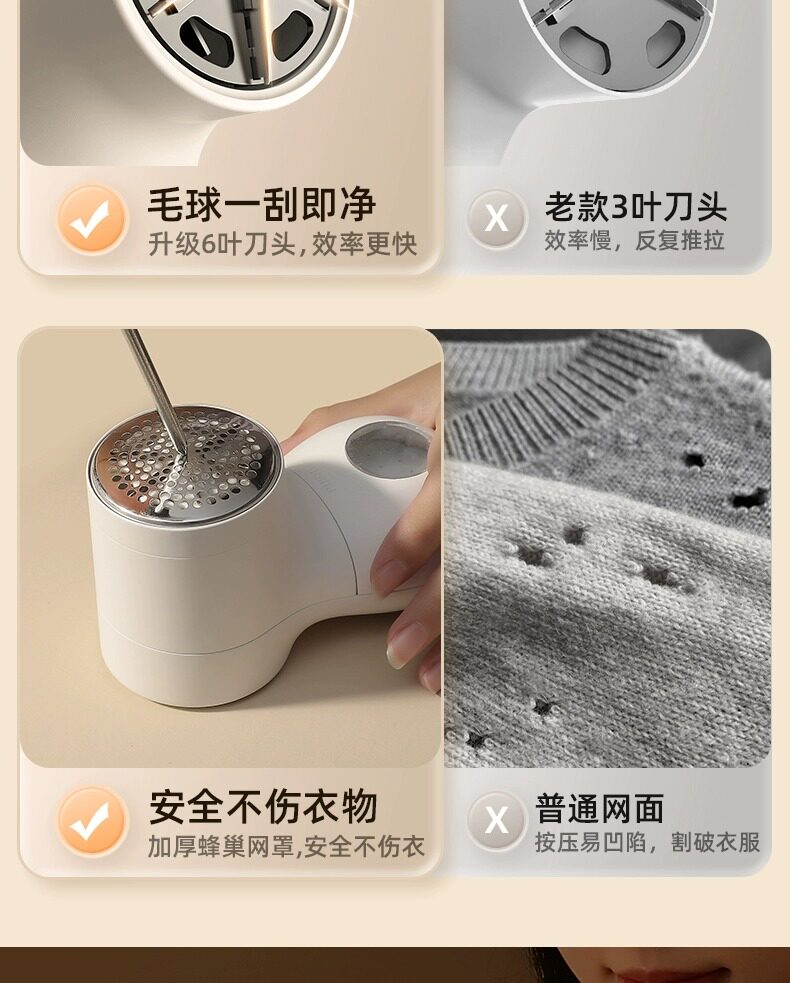 毛球一刮即净
升级6叶刀头,效率更快

X
老款3叶刀头
效率慢，反复推拉

安全不伤衣物
加厚蜂巢网罩,安全不伤衣

X
普通网面
按压易凹陷，割破衣服