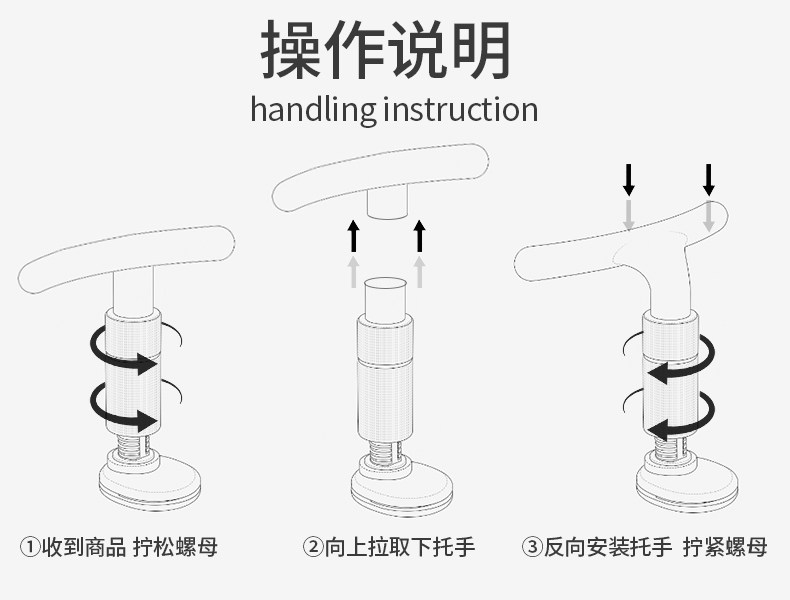 操作说明

handling instruction

①收到商品 拧松螺母

②向上拉取下托手

③反向安装托手 拧紧螺母