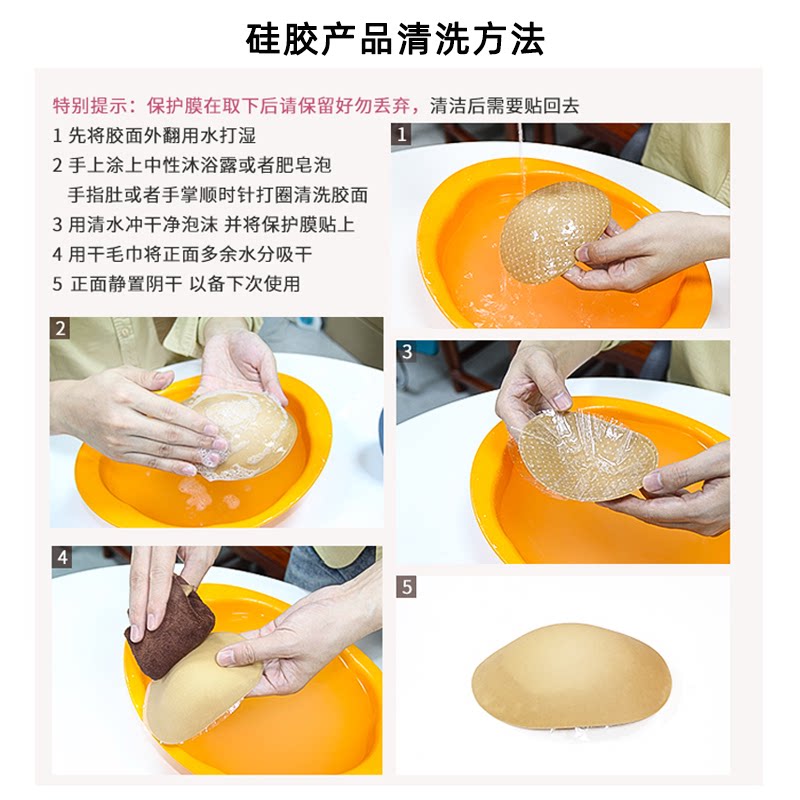 硅胶产品清洗方法

特别提示：保护膜在取下后请保留好勿丢弃，清洁后需要贴回去

1 先将胶面外翻用水打湿
2 手上涂上中性沐浴露或者肥皂泡
手指肚或者手掌顺时针打圈清洗胶面
3 用清水冲干净泡沫 并将保护膜贴上
4 用干毛巾将正面多余水分吸干
5 正面静置阴干 以备下次使用

1

2

3

4

5