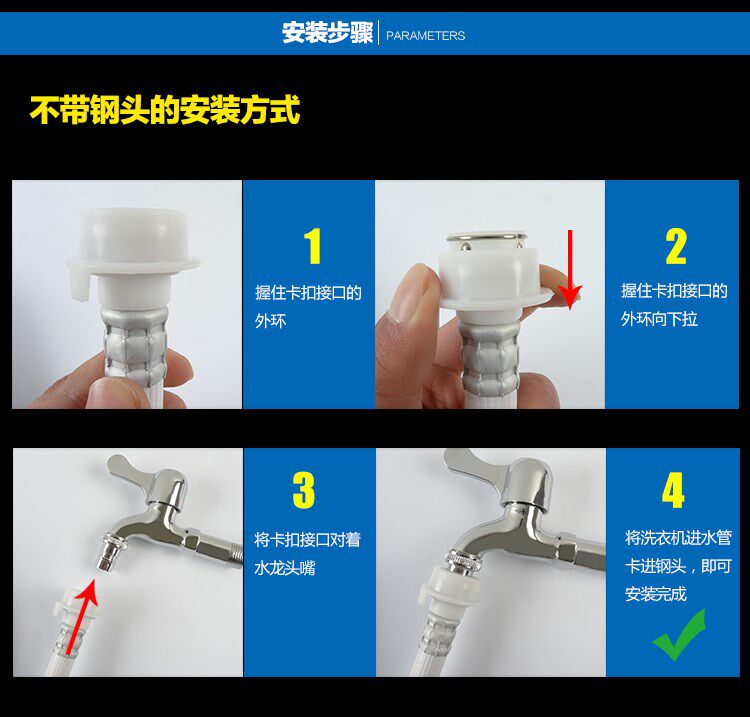 安装步骤 | PARAMETERS

不带钢头的安装方式

1
握住卡扣接口的外环

2
握住卡扣接口的外环向下拉

3
将卡扣接口对着水龙头嘴

4
将洗衣机进水管卡进钢头，即可安装完成