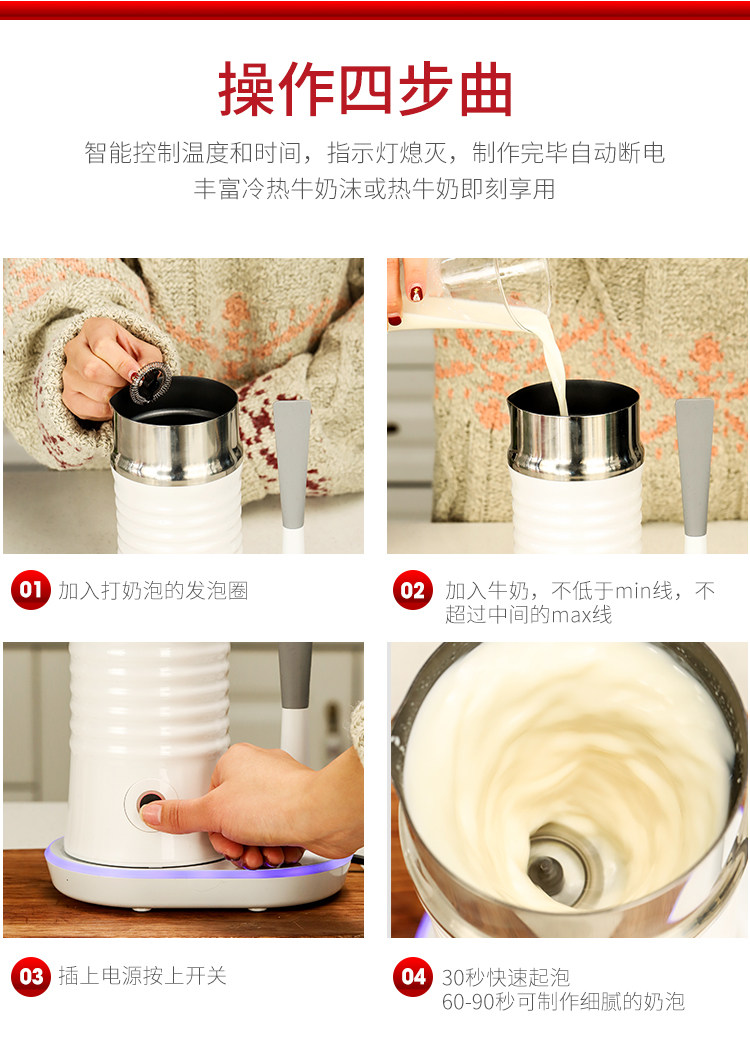 操作四步曲

智能控制温度和时间，指示灯熄灭，制作完毕自动断电
丰富冷热牛奶沫或热牛奶即刻享用

01 加入打奶泡的发泡圈

02 加入牛奶，不低于min线，不超过中间的max线

03 插上电源按上开关

04 30秒快速起泡
60-90秒可制作细腻的奶泡