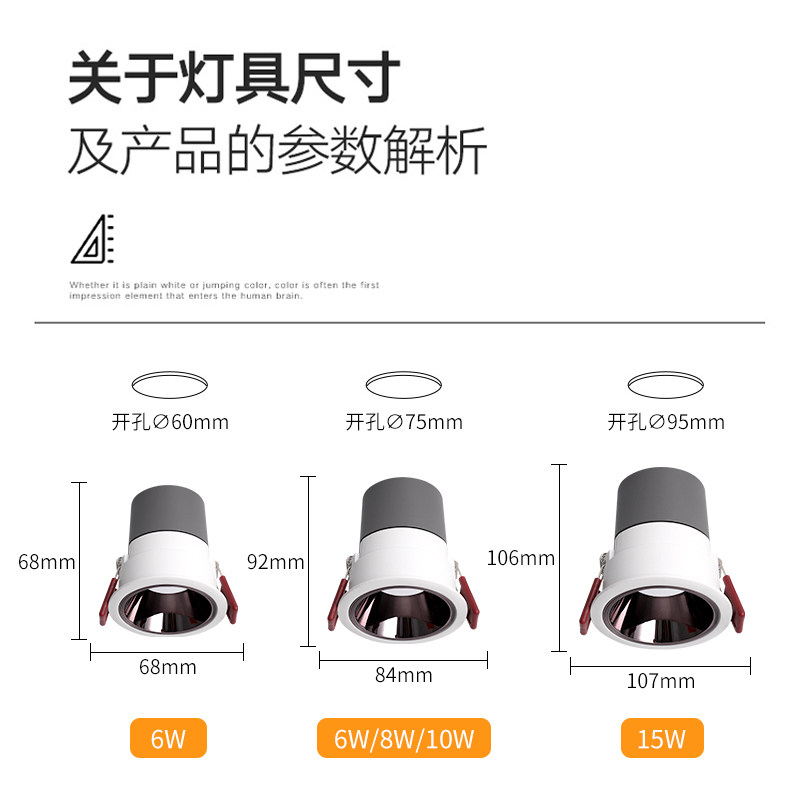 关于灯具尺寸
及产品的参数解析

Whether it is plain white or jumping color, color is often the first impression element that enters the human brain.

开孔∅60mm

开孔∅75mm

开孔∅95mm

68mm

68mm

92mm

84mm

106mm

107mm

6W

6W/8W/10W

15W