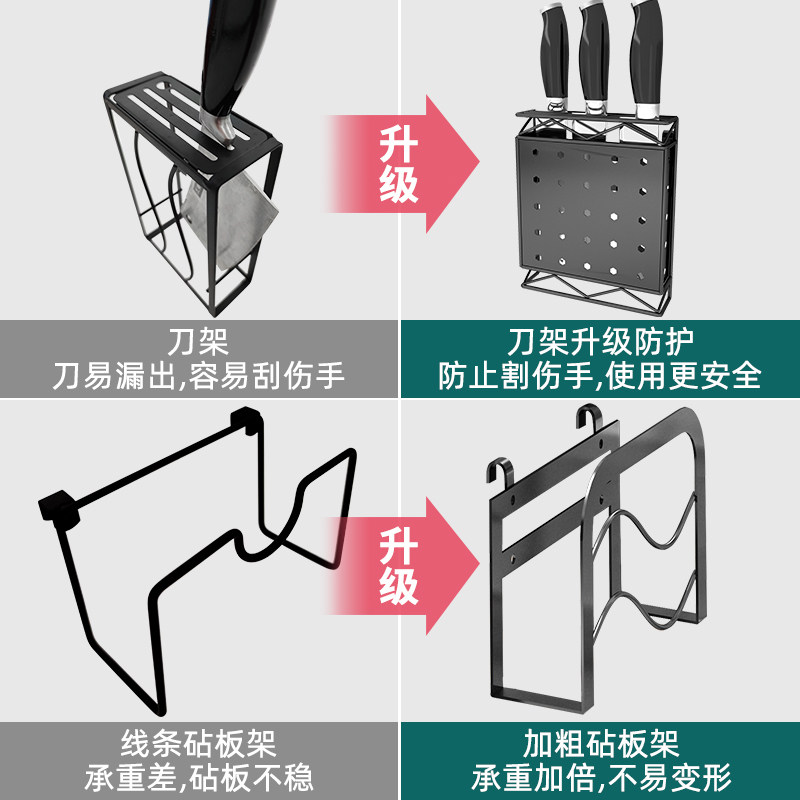 升级

刀架
刀易漏出,容易刮伤手

刀架升级防护
防止割伤手,使用更安全

升级

线条砧板架
承重差,砧板不稳

加粗砧板架
承重加倍,不易变形