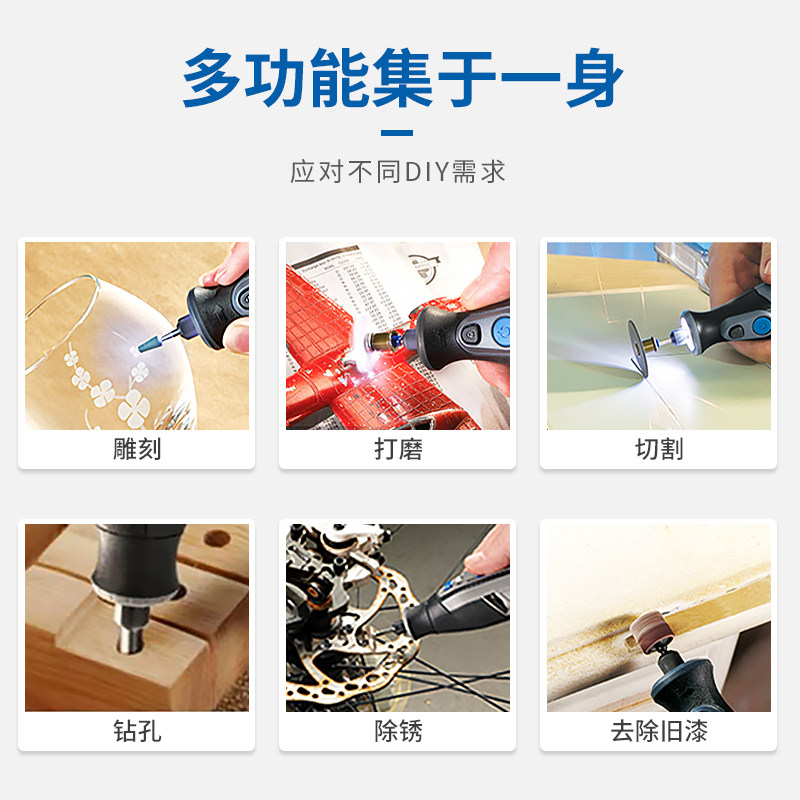 多功能集于一身

应对不同DIY需求

雕刻

打磨

切割

钻孔

除锈

去除旧漆