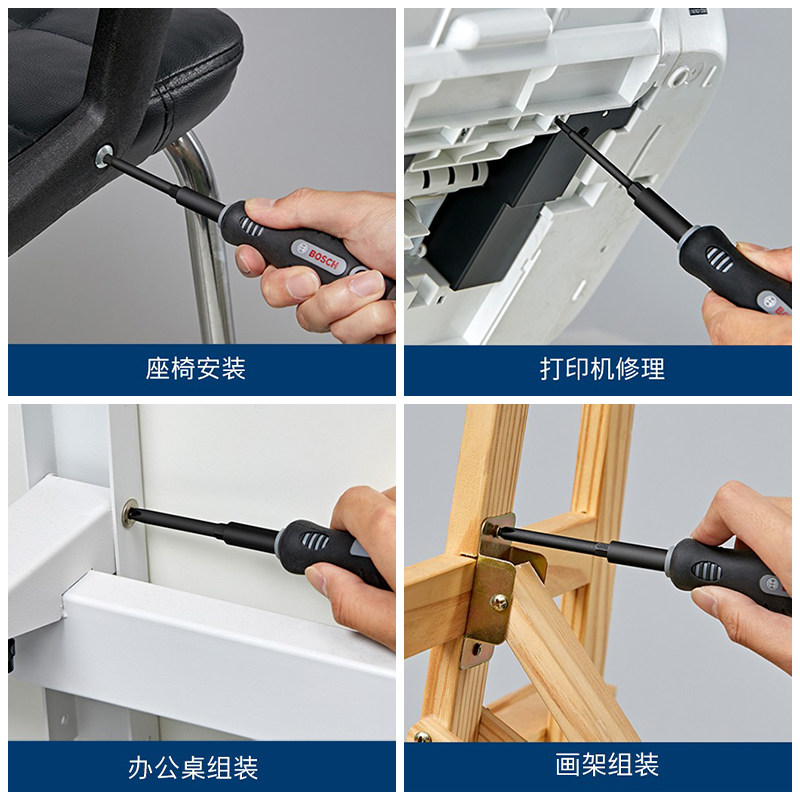 BOSCH

座椅安装

打印机修理

办公桌组装

画架组装