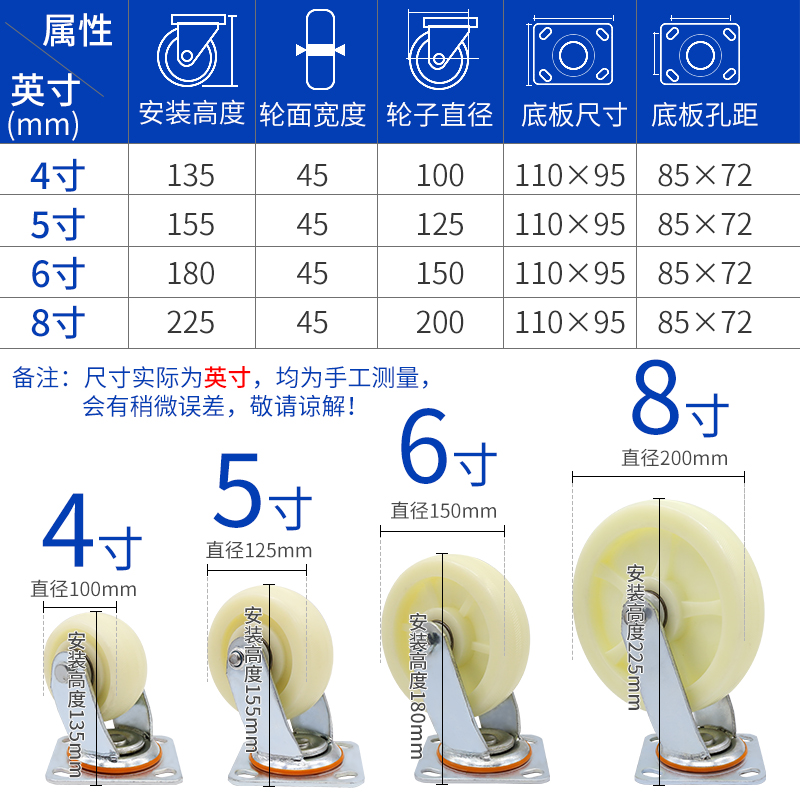 | 属性 英寸 (mm) | 安装高度 | 轮面宽度 | 轮子直径 | 底板尺寸 | 底板孔距 |
|---|---|---|---|---|---|
| 4寸 | 135 | 45 | 100 | 110×95 | 85×72 |
| 5寸 | 155 | 45 | 125 | 110×95 | 85×72 |
| 6寸 | 180 | 45 | 150 | 110×95 | 85×72 |
| 8寸 | 225 | 45 | 200 | 110×95 | 85×72 |

备注：尺寸实际为英寸，均为手工测量，会有稍微误差，敬请谅解！

4寸
直径100mm
安装高度135mm

5寸
直径125mm
安装高度155mm

6寸
直径150mm
安装高度180mm

8寸
直径200mm
安装高度225mm