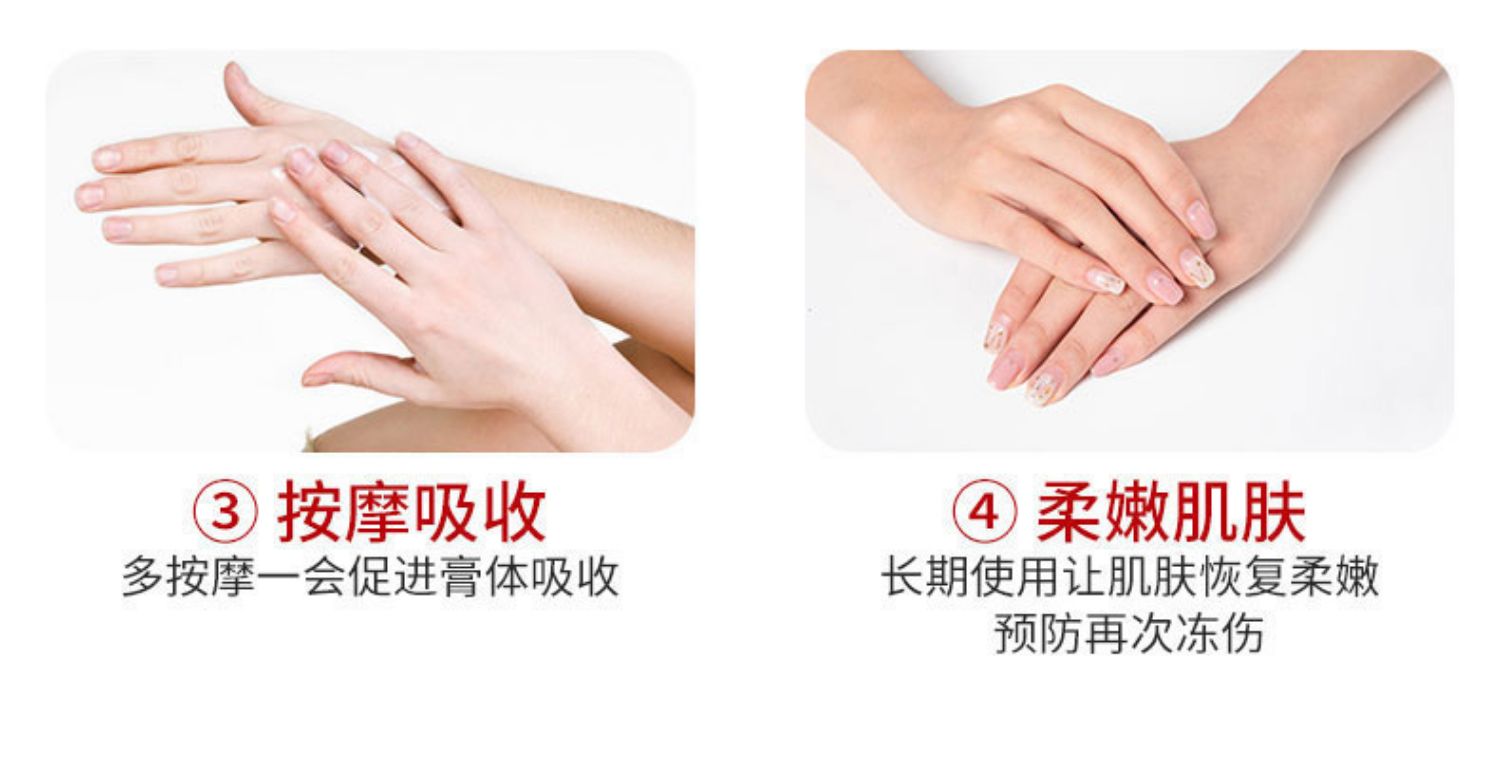 ③ 按摩吸收
多按摩一会促进膏体吸收

④ 柔嫩肌肤
长期使用让肌肤恢复柔嫩
预防再次冻伤