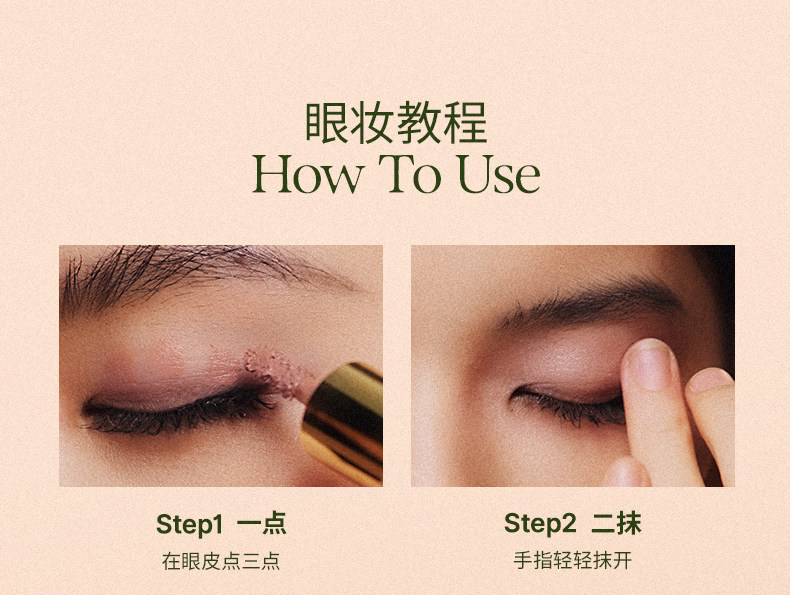 眼妆教程
How To Use

Step1 一点
在眼皮点三点

Step2 二抹
手指轻轻抹开