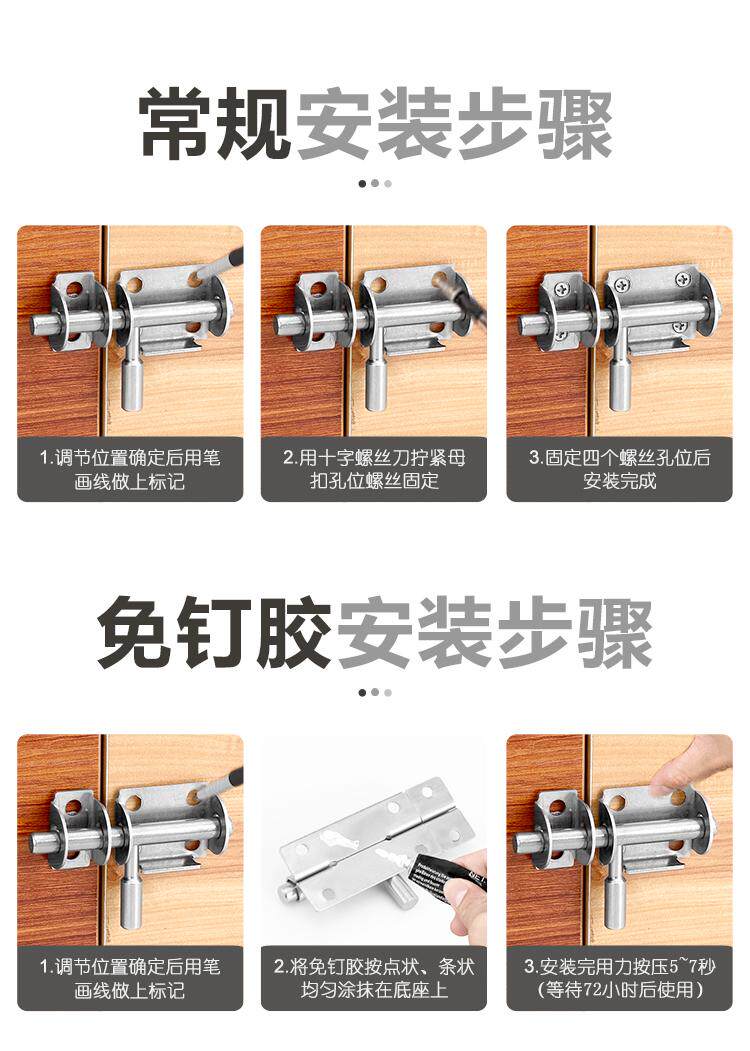 常规安装步骤

1.调节位置确定后用笔画线做上标记

2.用十字螺丝刀拧紧母扣孔位螺丝固定

3.固定四个螺丝孔位后安装完成

免钉胶安装步骤

1.调节位置确定后用笔画线做上标记

2.将免钉胶按点状、条状均匀涂抹在底座上

3.安装完用力按压5~7秒（等待72小时后使用）