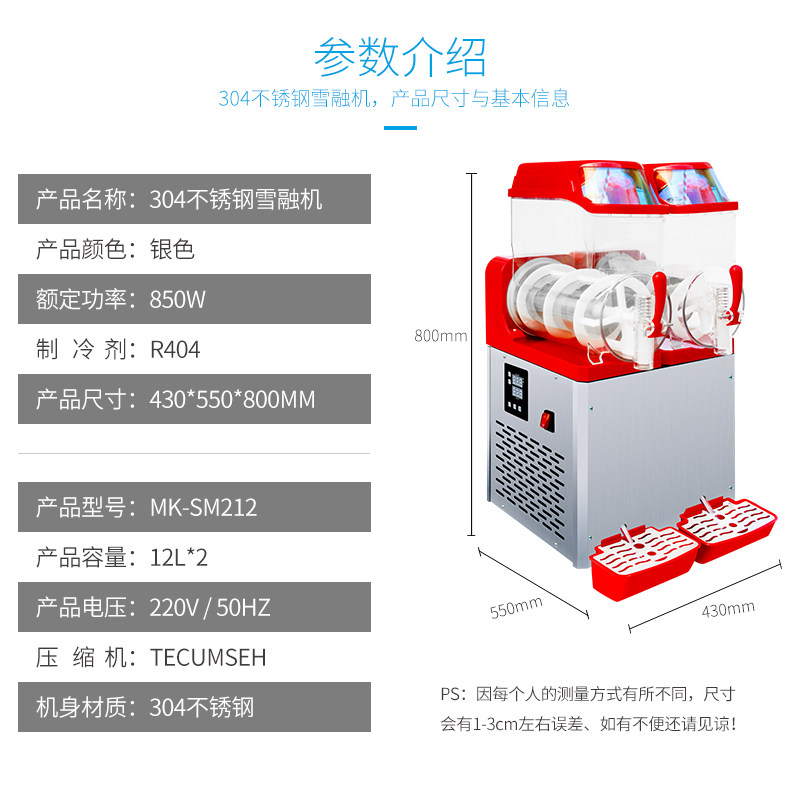 参数介绍

304不锈钢雪融机，产品尺寸与基本信息

产品名称：304不锈钢雪融机

产品颜色：银色

额定功率：850W

制 冷 剂：R404

产品尺寸：430*550*800MM

产品型号：MK-SM212

产品容量：12L*2

产品电压：220V / 50HZ

压 缩 机：TECUMSEH

机身材质：304不锈钢

800mm

550mm

430mm

PS：因每个人的测量方式有所不同，尺寸会有1-3cm左右误差、如有不便还请见谅！