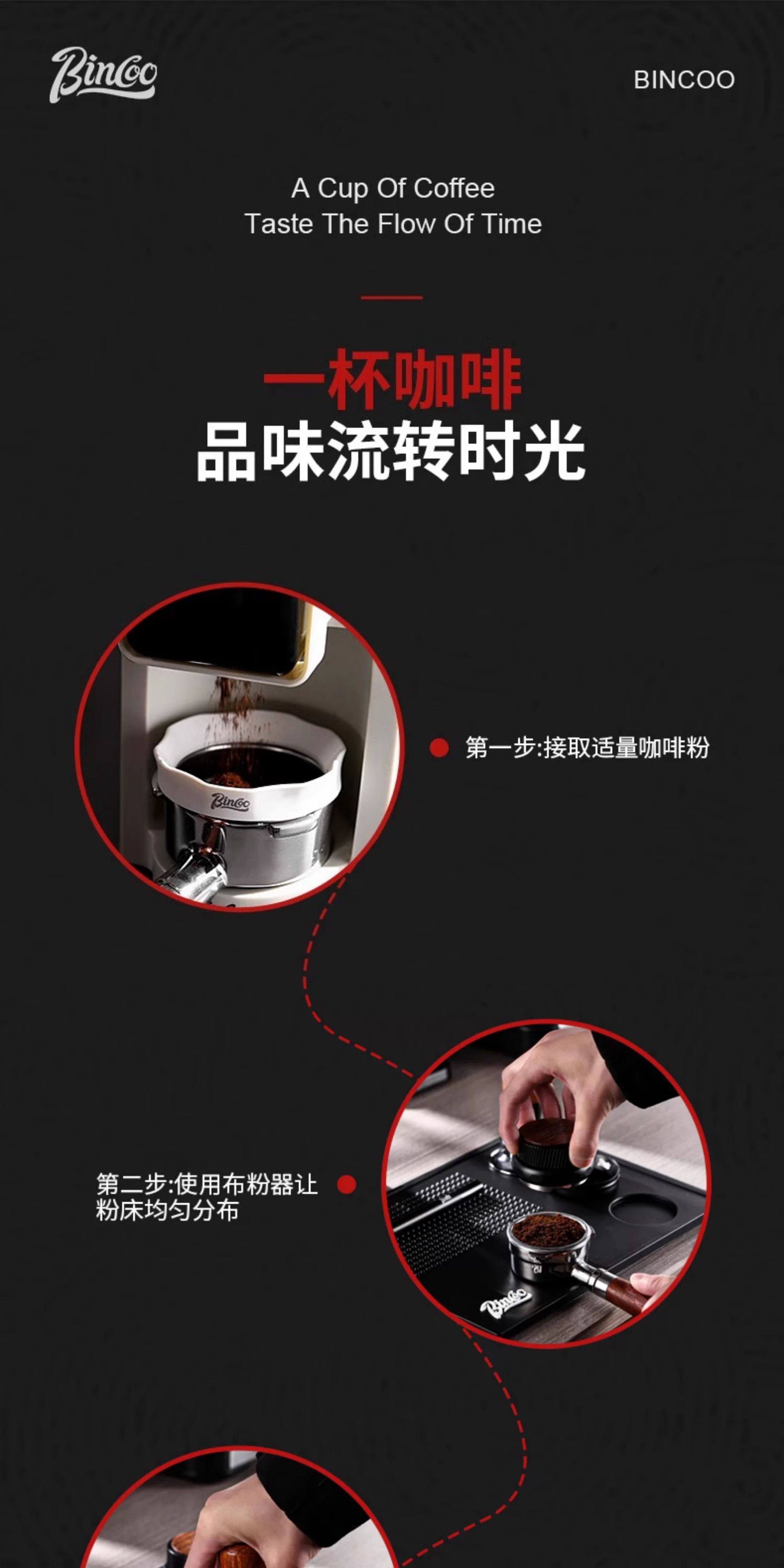 Bincoo

BINCOO

A Cup Of Coffee
Taste The Flow Of Time

一杯咖啡
品味流转时光

Bincoo

第一步:接取适量咖啡粉

第二步:使用布粉器让粉床均匀分布

Bincoo