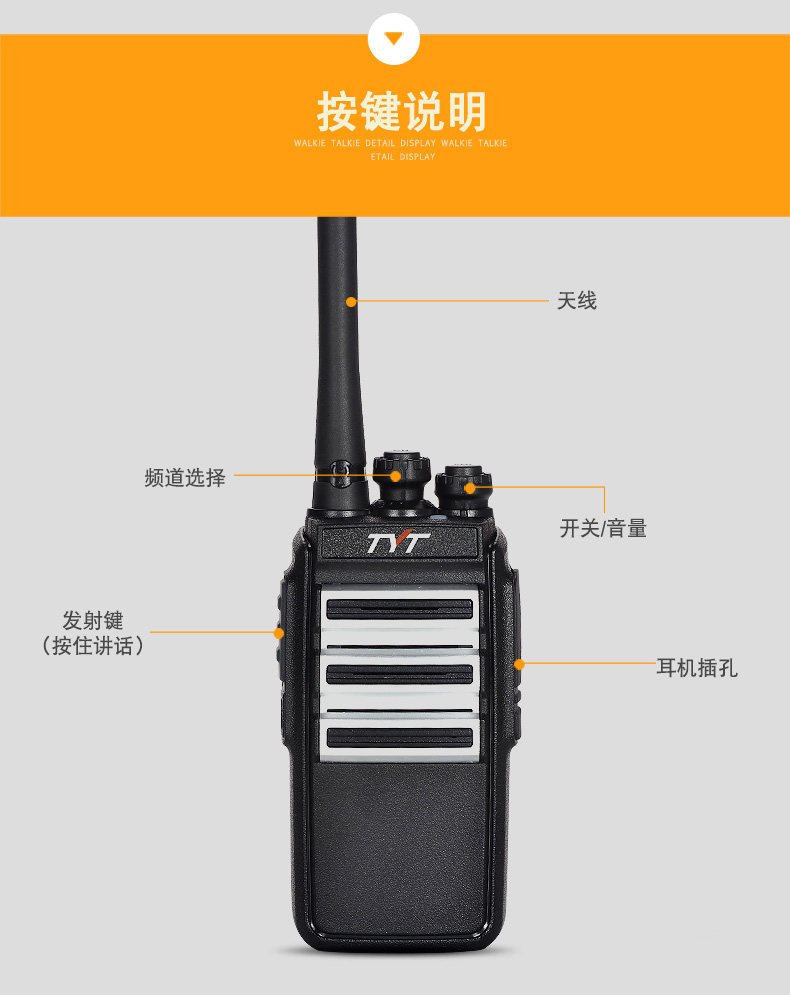 按键说明

WALKIE TALKIE DETAIL DISPLAY WALKIE TALKIE ETAIL DISPLAY

天线

频道选择

开关/音量

TYT

发射键
（按住讲话）

耳机插孔