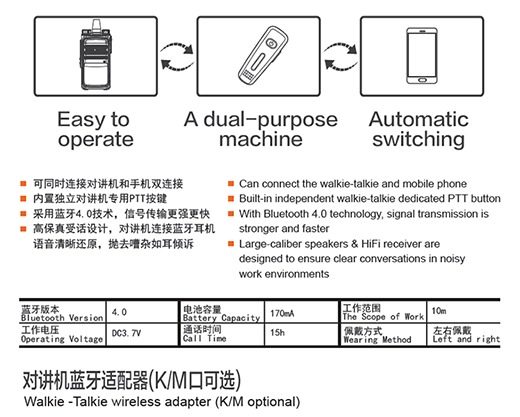 Easy to operate

A dual-purpose machine

Automatic switching

可同时连接对讲机和手机双连接
内置独立对讲机专用PTT按键
采用蓝牙4.0技术，信号传输更强更快
高保真受话设计，对讲机连接蓝牙耳机语音清晰还原，抛去嘈杂如耳倾诉

Can connect the walkie-talkie and mobile phone
Built-in independent walkie-talkie dedicated PTT button
With Bluetooth 4.0 technology, signal transmission is stronger and faster
Large-caliber speakers & HiFi receiver are designed to ensure clear conversations in noisy work environments

| 蓝牙版本 Bluetooth Version | 4.0 | 电池容量 Battery Capacity | 170mA | 工作范围 The Scope of Work | 10m |
|---|---|---|---|---|---|
| 工作电压 Operating Voltage | DC3.7V | 通话时间 Call Time | 15h | 佩戴方式 Wearing Method | 左右佩戴 Left and right |

对讲机蓝牙适配器(K/M口可选)
Walkie -Talkie wireless adapter (K/M optional)