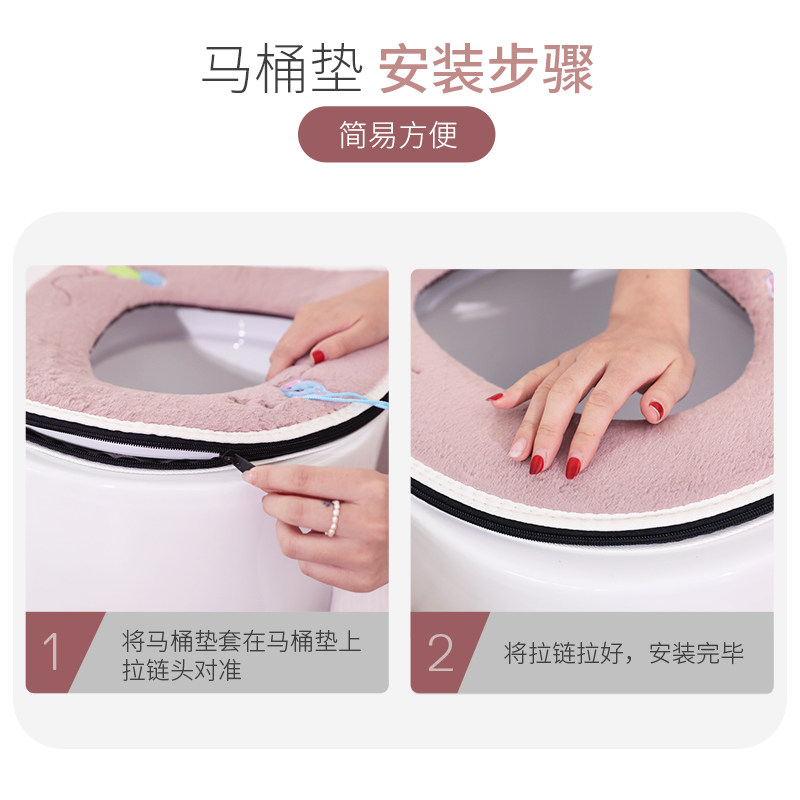 马桶垫 安装步骤

简易方便

1 将马桶垫套在马桶垫上拉链头对准

2 将拉链拉好，安装完毕