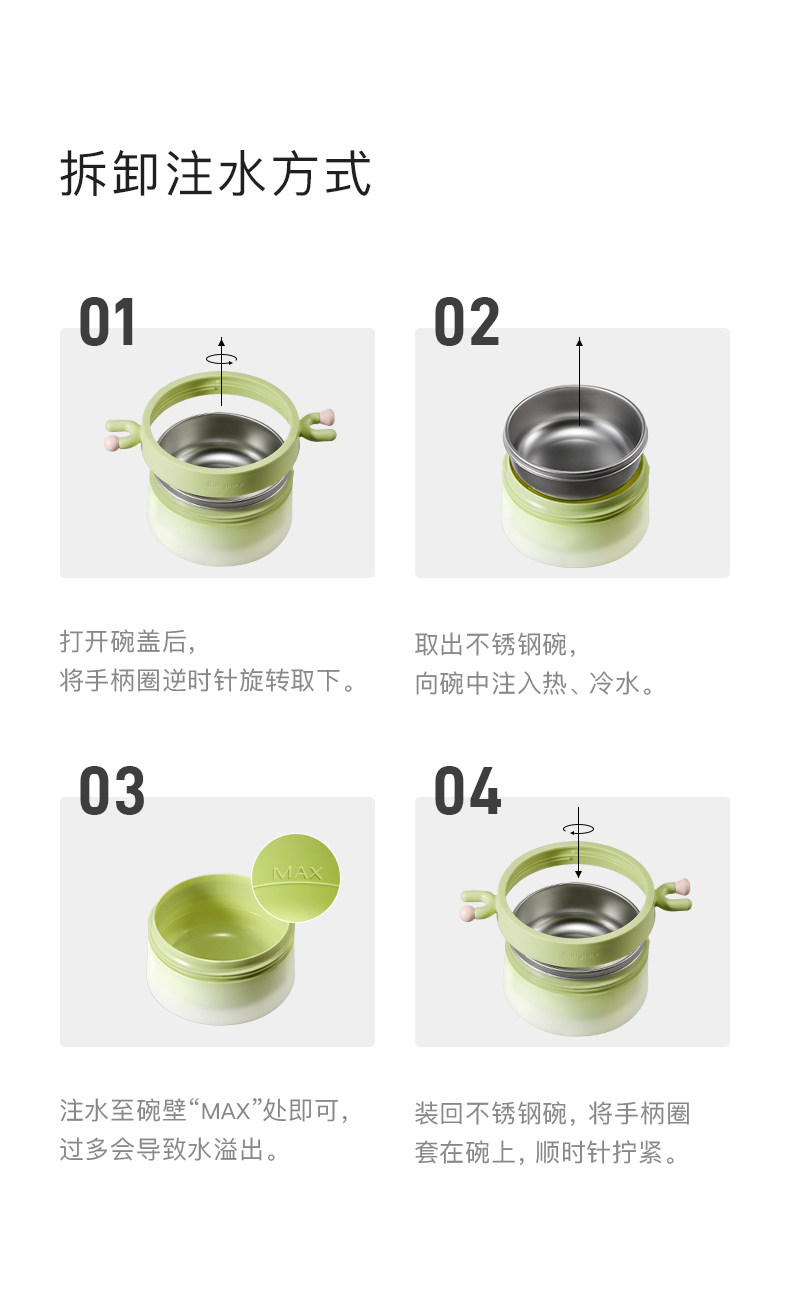 拆卸注水方式

01

打开碗盖后，
将手柄圈逆时针旋转取下。

02

取出不锈钢碗，
向碗中注入热、冷水。

03

MAX

注水至碗壁“MAX”处即可，
过多会导致水溢出。

04

装回不锈钢碗，将手柄圈
套在碗上，顺时针拧紧。