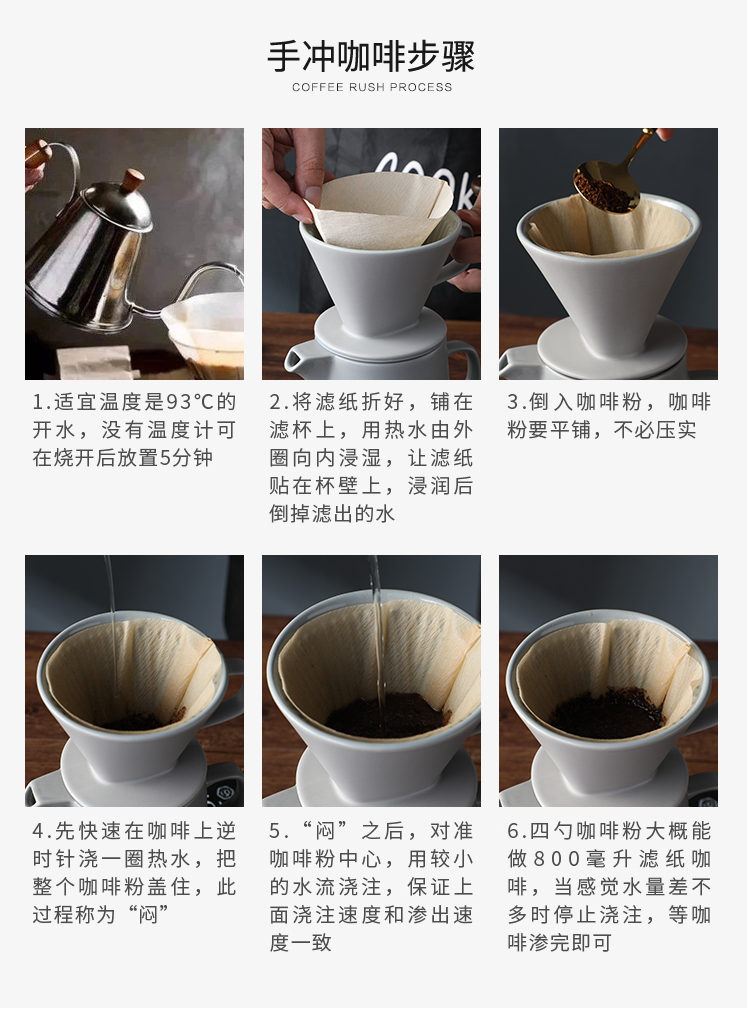 手冲咖啡步骤

COFFEE RUSH PROCESS

1.适宜温度是93°C的开水，没有温度计可在烧开后放置5分钟

2.将滤纸折好，铺在滤杯上，用热水由外圈向内浸湿，让滤纸贴在杯壁上，浸润后倒掉滤出的水

3.倒入咖啡粉，咖啡粉要平铺，不必压实

4.先快速在咖啡上逆时针浇一圈热水，把整个咖啡粉盖住，此过程称为“闷”

5.“闷”之后，对准咖啡粉中心，用较小的水流浇注，保证上面浇注速度和渗出速度一致

6.四勺咖啡粉大概能做800毫升滤纸咖啡，当感觉水量差不多时停止浇注，等咖啡渗完即可