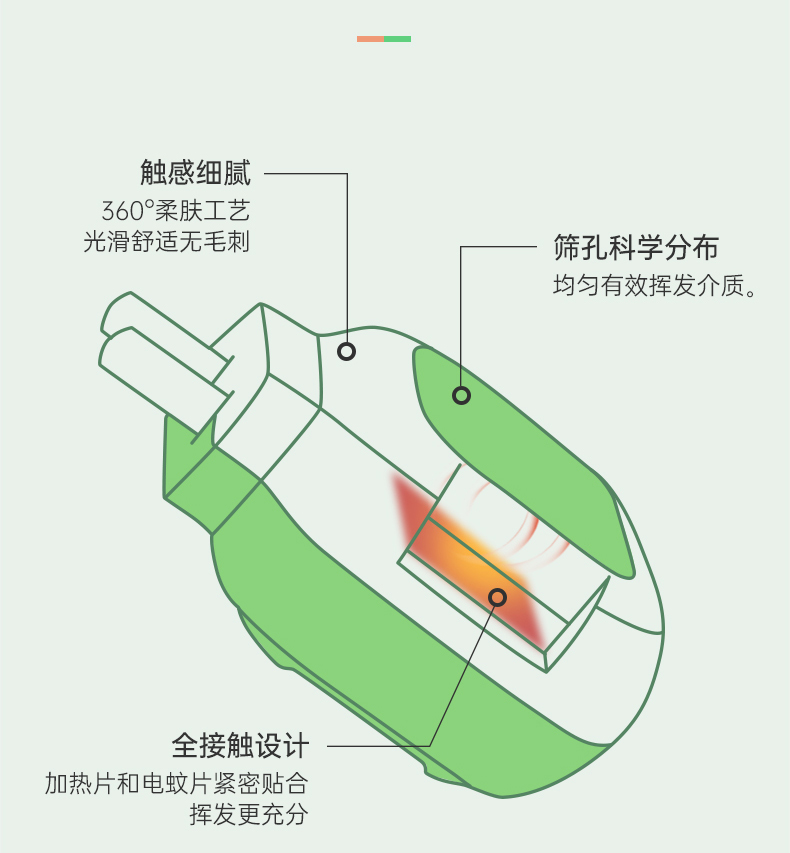 触感细腻
360°柔肤工艺
光滑舒适无毛刺

筛孔科学分布
均匀有效挥发介质。

全接触设计
加热片和电蚊片紧密贴合
挥发更充分