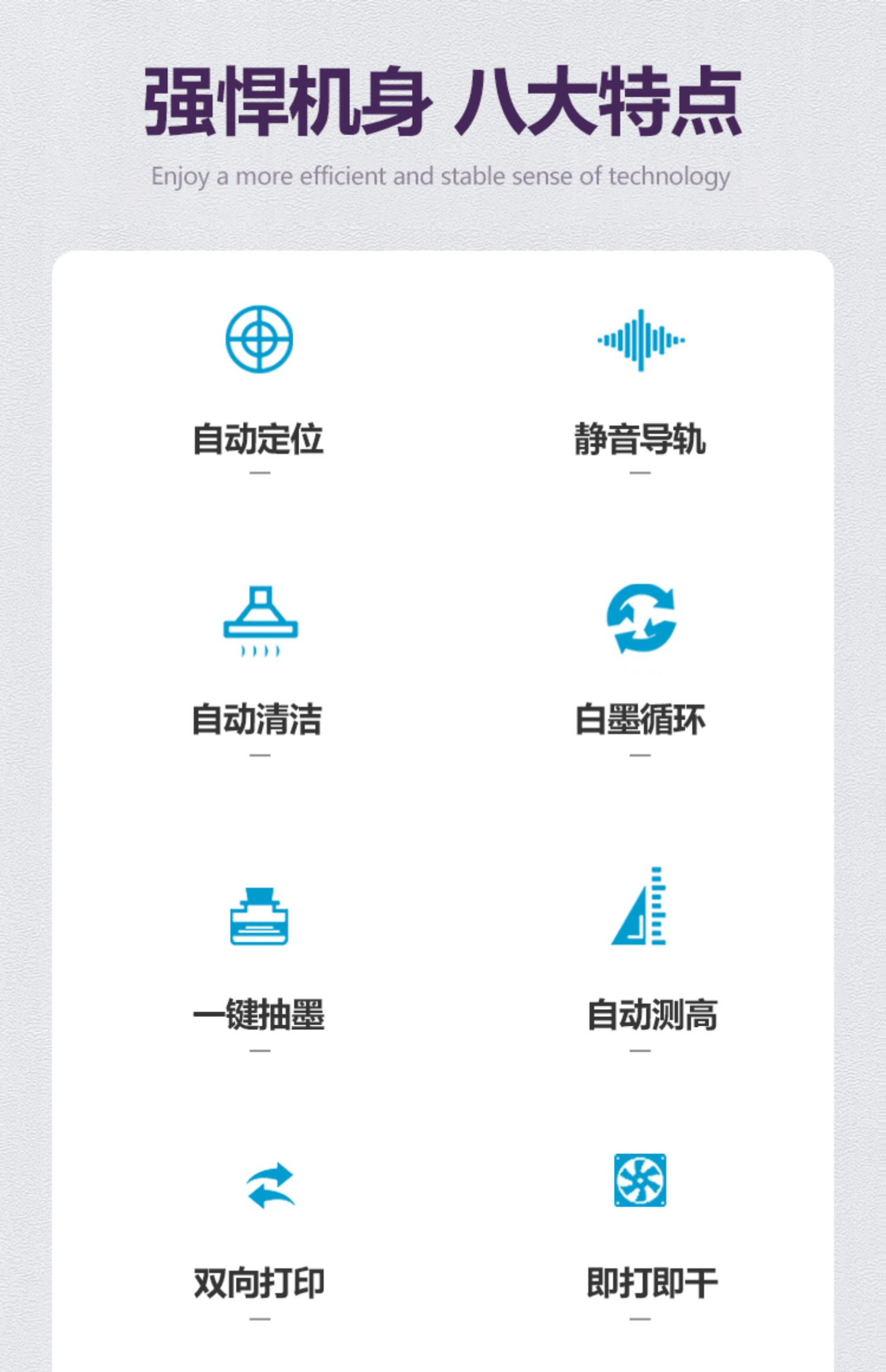 强悍机身 八大特点

Enjoy a more efficient and stable sense of technology

自动定位

静音导轨

自动清洁

白墨循环

一键抽墨

自动测高

双向打印

即打即干